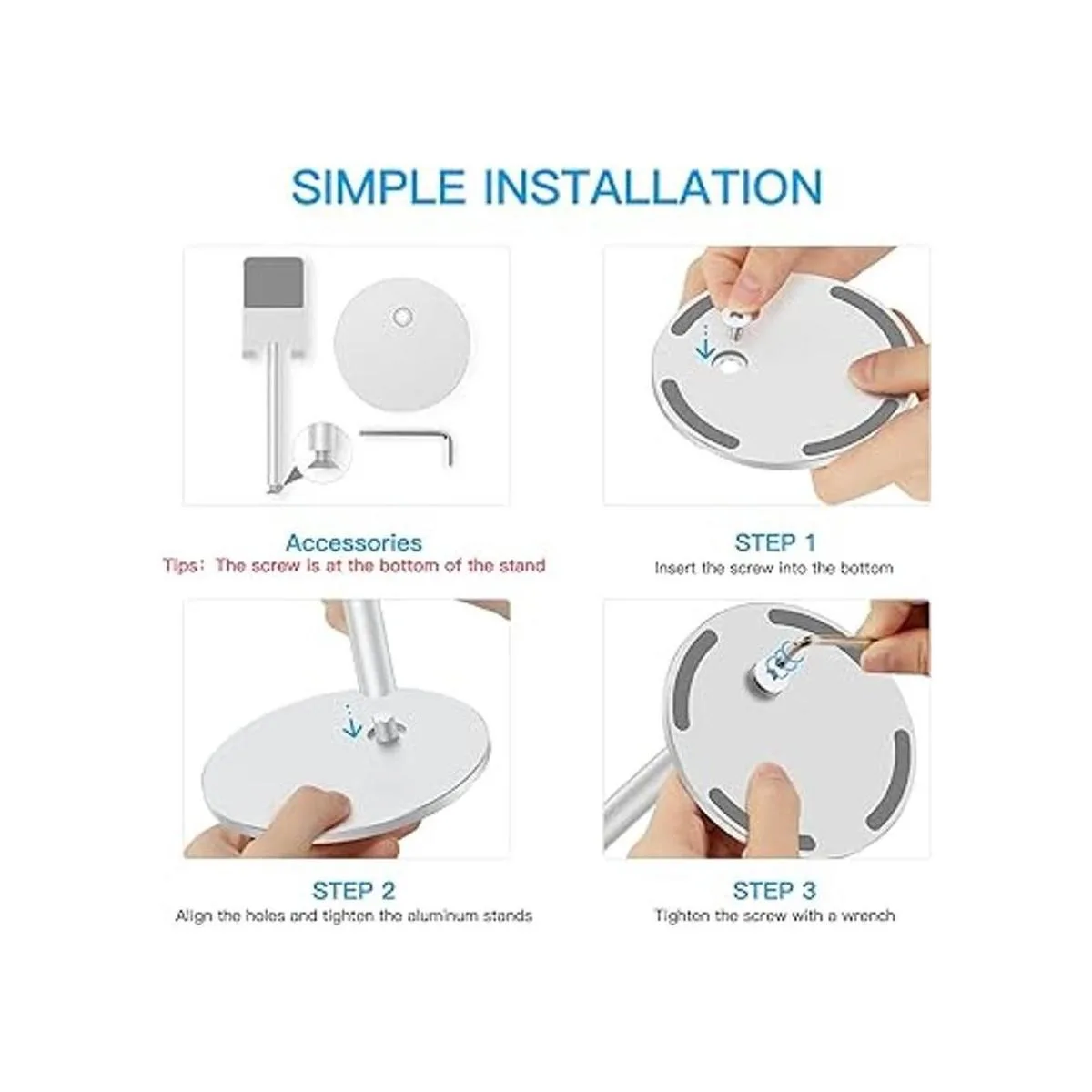 SIMPLE INSTALLATION

Accessories
Tips: The screw is at the bottom of the stand

STEP 1
Insert the screw into the bottom

STEP 2
Align the holes and tighten the aluminum stands

STEP 3
Tighten the screw with a wrench