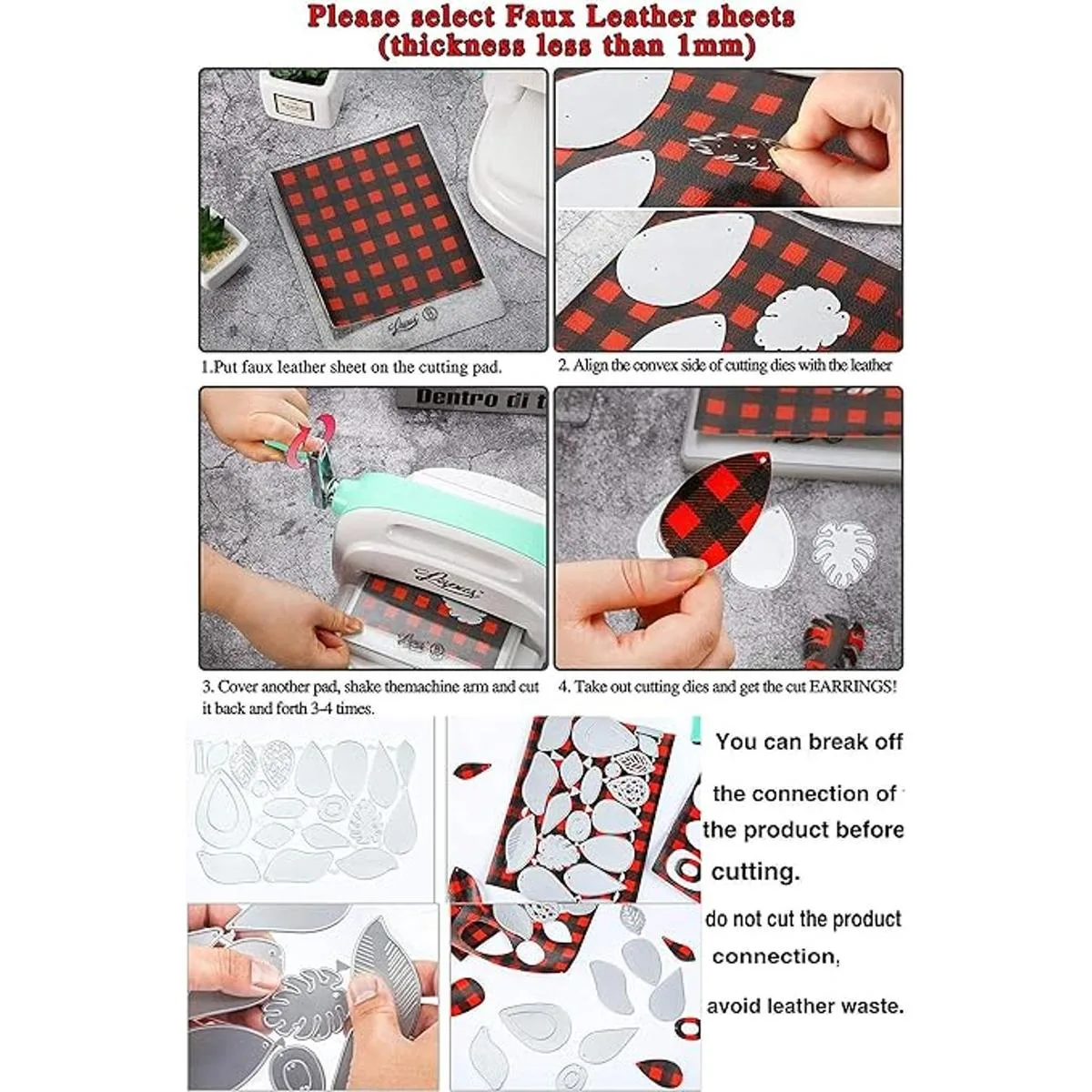 Please select Faux Leather sheets
(thickness less than 1mm)

1.Put faux leather sheet on the cutting pad.

2. Align the convex side of cutting dies with the leather

Dentro di t

3. Cover another pad, shake themachine arm and cut it back and forth 3-4 times.

4. Take out cutting dies and get the cut EARRINGS!

You can break off the connection of the product before cutting.

do not cut the product connection,

avoid leather waste.