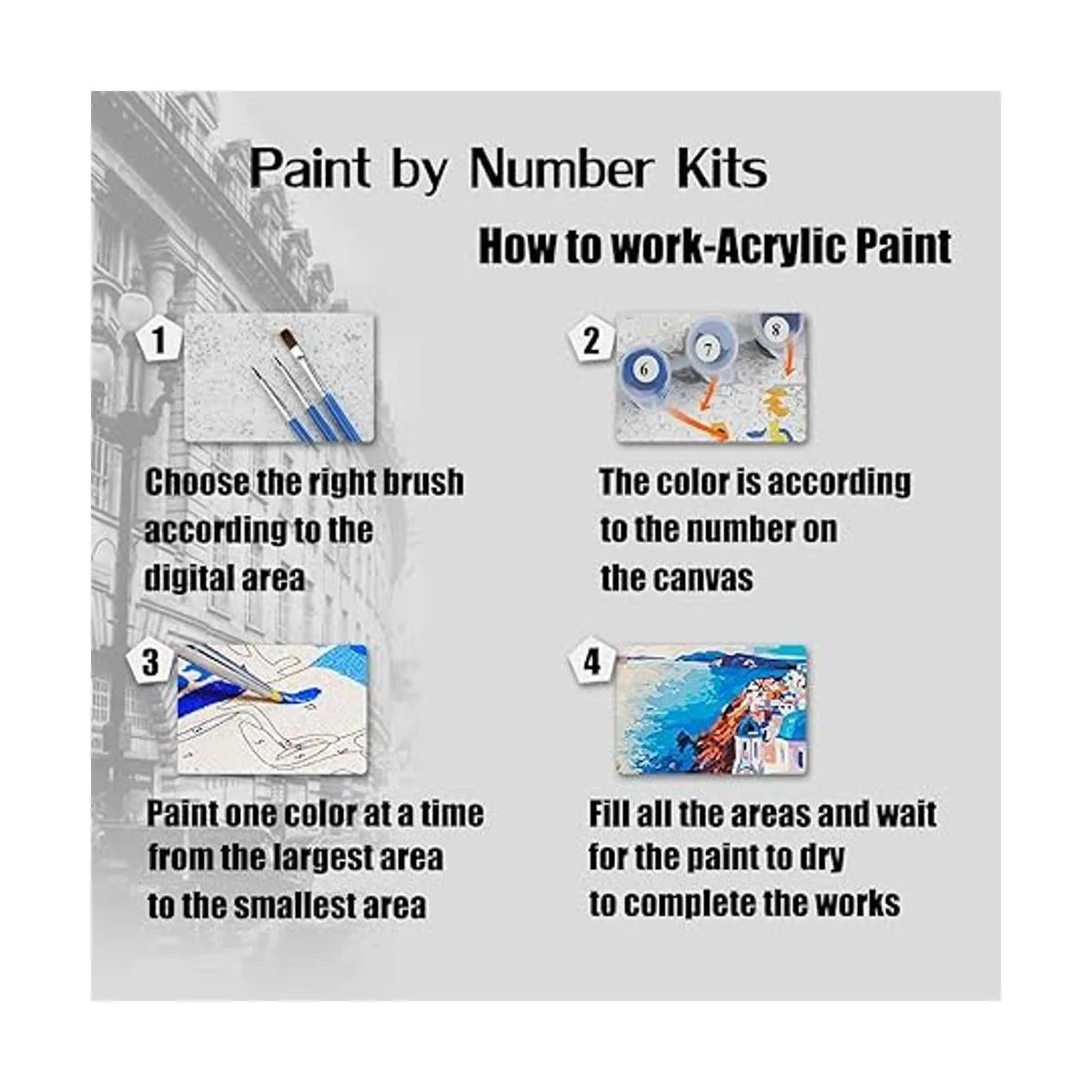 Paint by Number Kits

How to work-Acrylic Paint

1

Choose the right brush according to the digital area

2

6 7 8

The color is according to the number on the canvas

3

Paint one color at a time from the largest area to the smallest area

4

Fill all the areas and wait for the paint to dry to complete the works