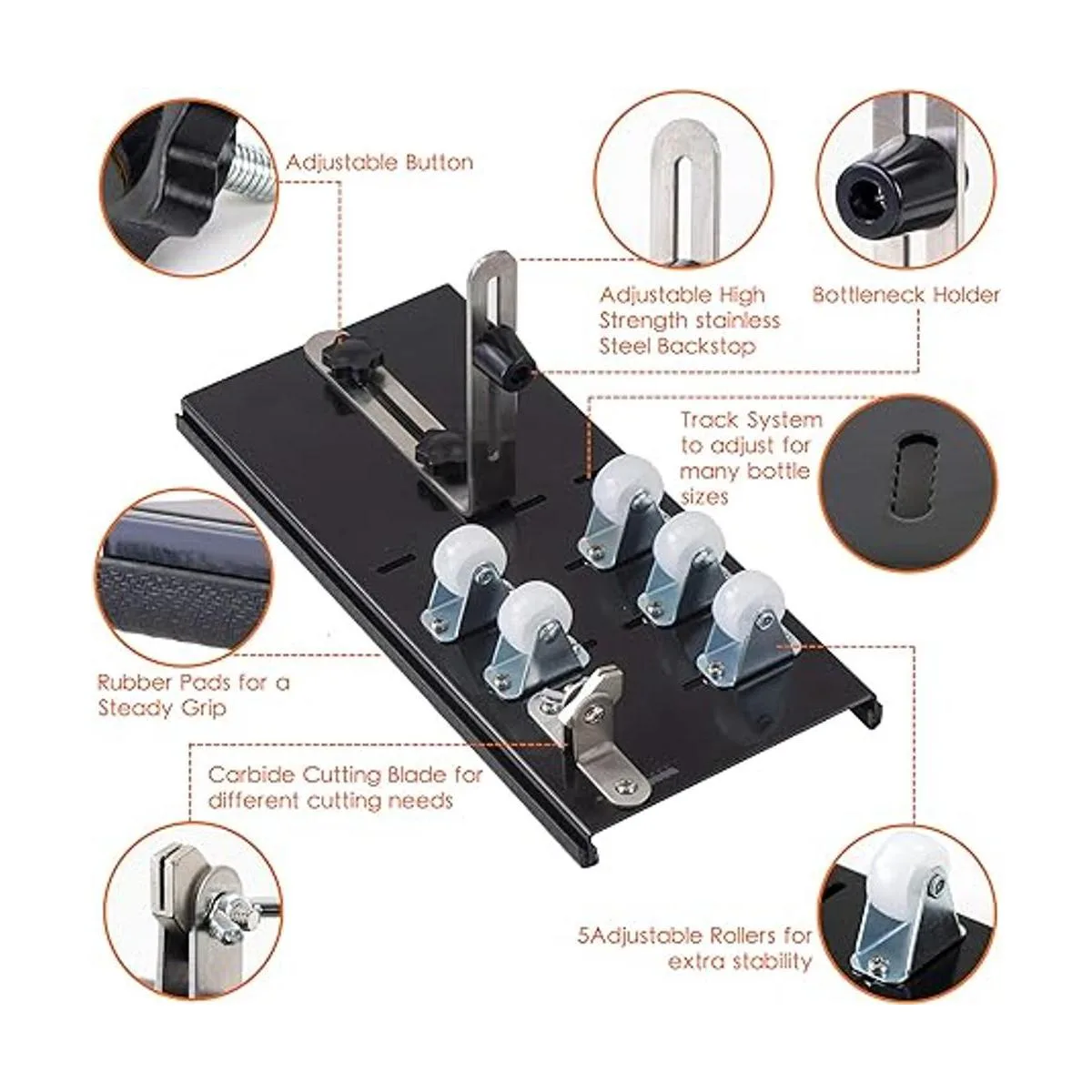 Adjustable Button

Adjustable High Strength stainless Steel Backstop

Bottleneck Holder

Track System to adjust for many bottle sizes

Rubber Pads for a Steady Grip

Carbide Cutting Blade for different cutting needs

5Adjustable Rollers for extra stability