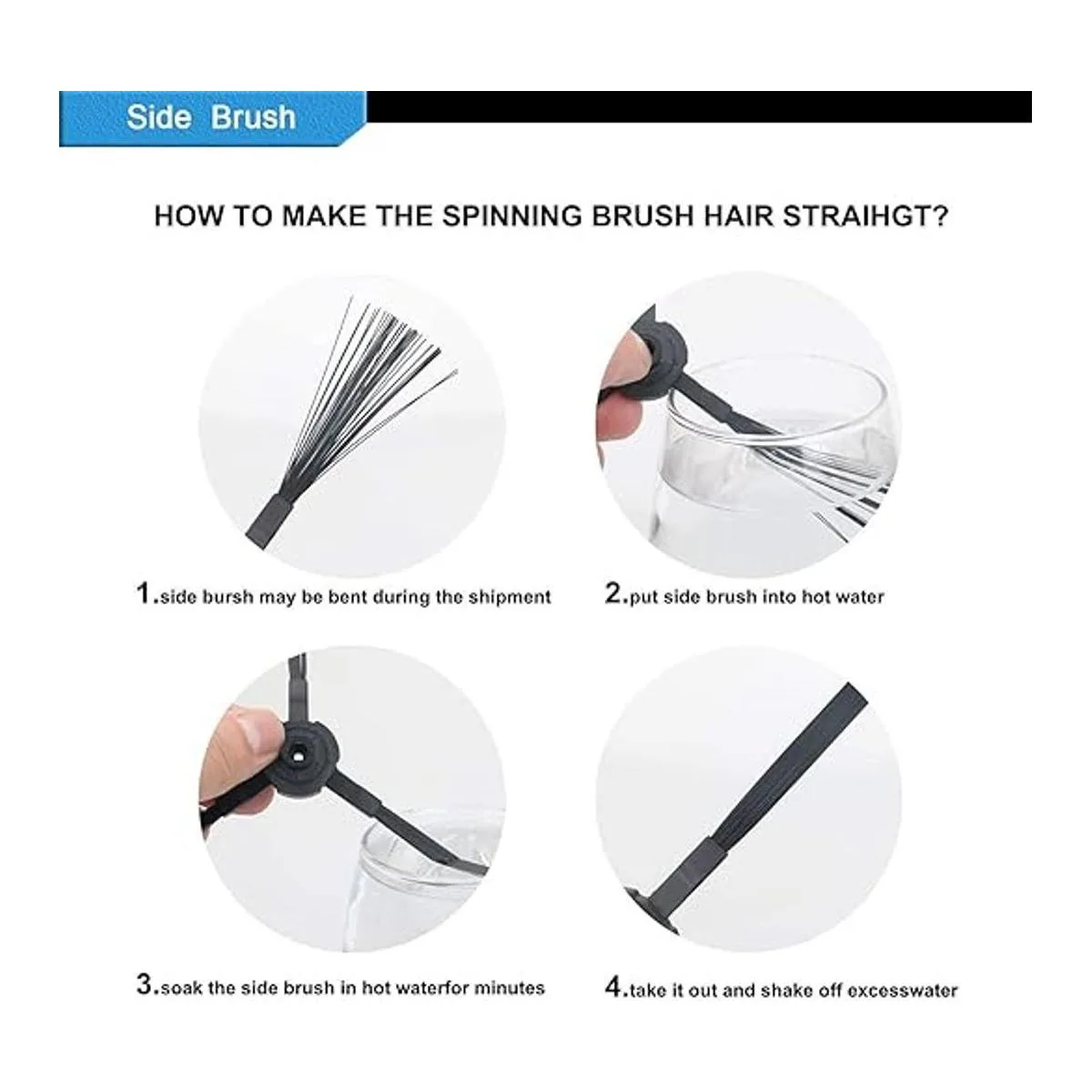 Side Brush

HOW TO MAKE THE SPINNING BRUSH HAIR STRAIHGT?

1.side bursh may be bent during the shipment

2.put side brush into hot water

3.soak the side brush in hot waterfor minutes

4.take it out and shake off excesswater