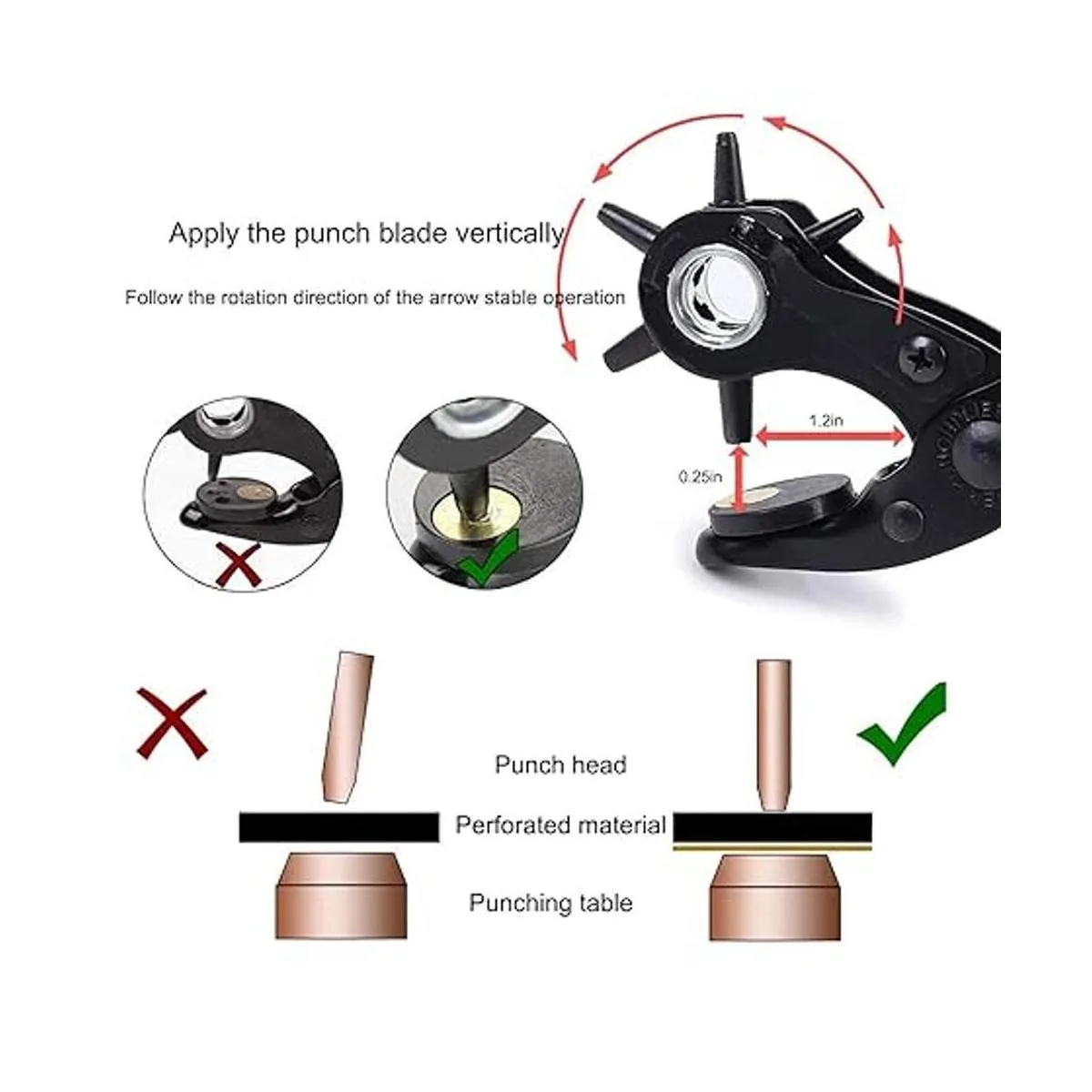 Apply the punch blade vertically

Follow the rotation direction of the arrow stable operation

1.2in

0.25in

Punch head

Perforated material

Punching table