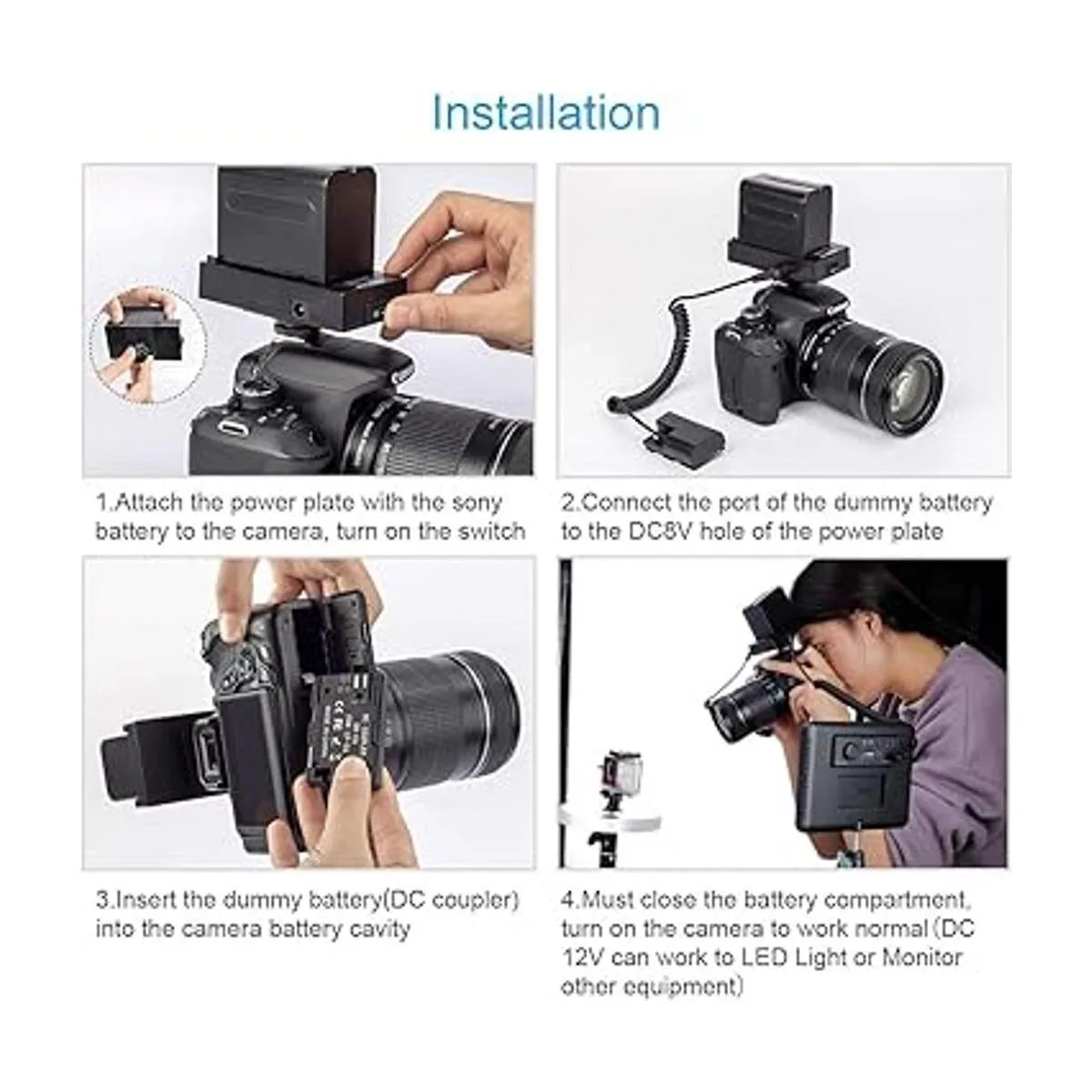 Installation

1.Attach the power plate with the sony battery to the camera, turn on the switch

2.Connect the port of the dummy battery to the DC8V hole of the power plate

3.Insert the dummy battery(DC coupler) into the camera battery cavity

4.Must close the battery compartment, turn on the camera to work normal(DC 12V can work to LED Light or Monitor other equipment)