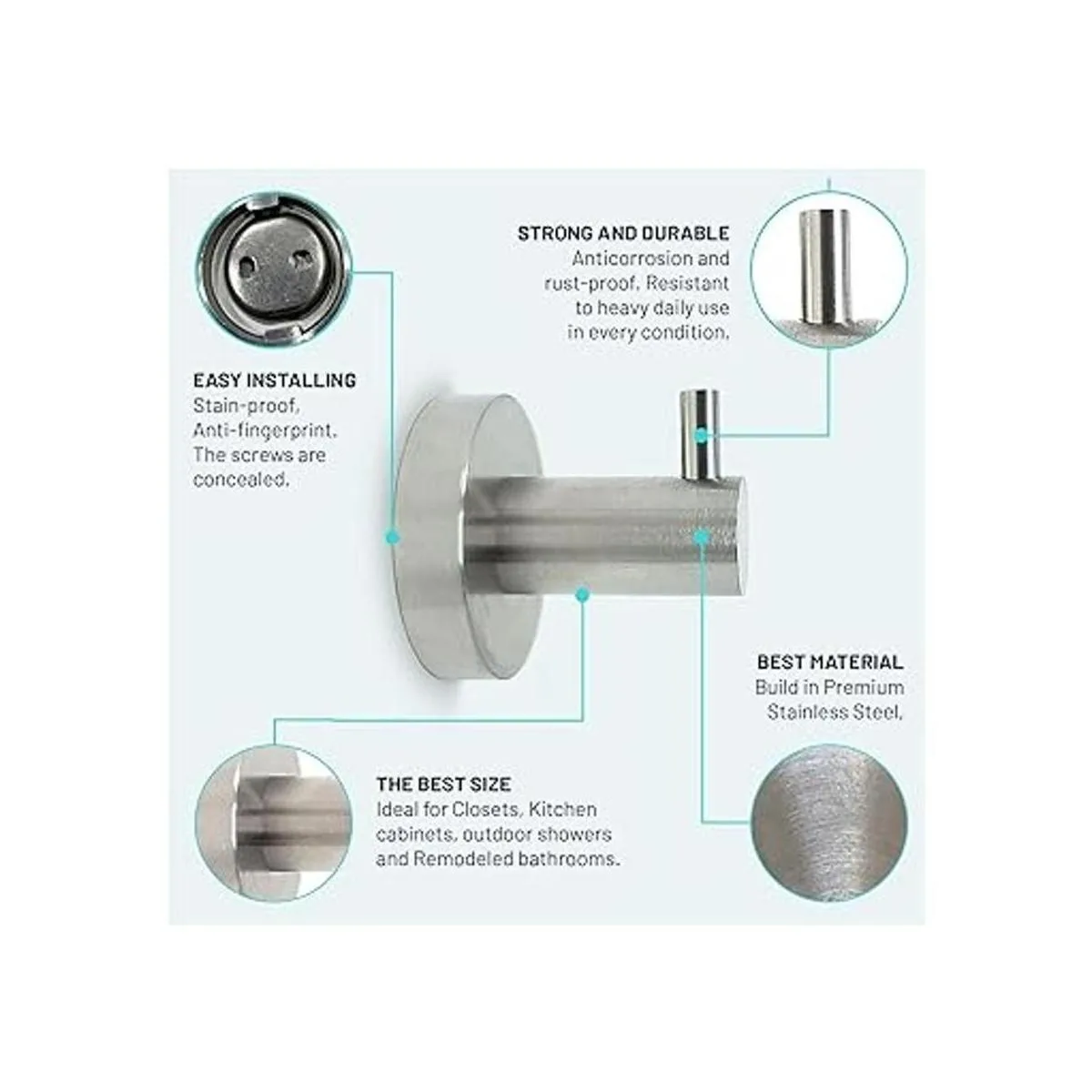 STRONG AND DURABLE
Anticorrosion and rust-proof. Resistant to heavy daily use in every condition.

EASY INSTALLING
Stain-proof, Anti-fingerprint. The screws are concealed.

BEST MATERIAL
Build in Premium Stainless Steel.

THE BEST SIZE
Ideal for Closets, Kitchen cabinets, outdoor showers and Remodeled bathrooms.