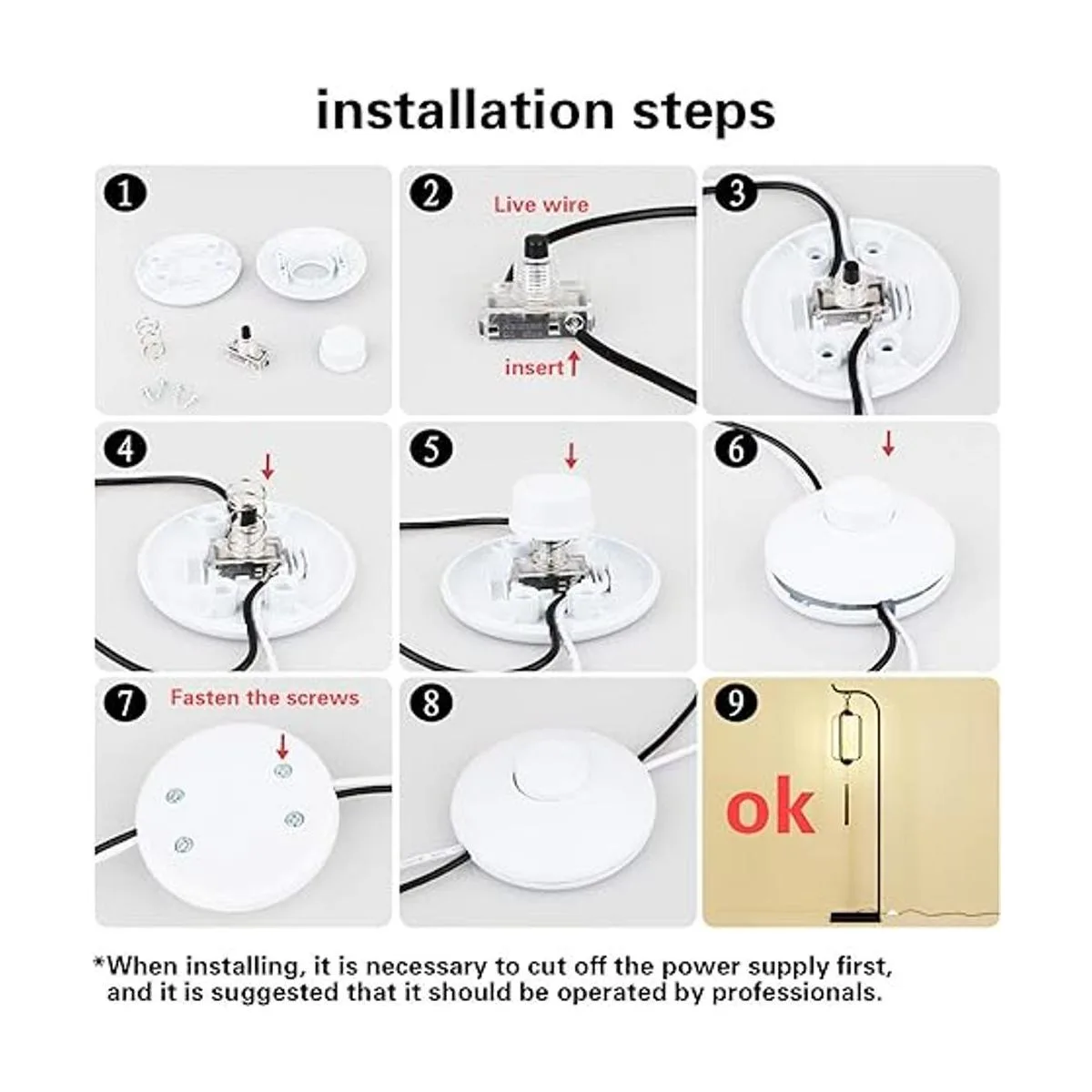 installation steps

1

2
Live wire
insert↑

3

4

5

6

7
Fasten the screws

8

9
ok

*When installing, it is necessary to cut off the power supply first, and it is suggested that it should be operated by professionals.