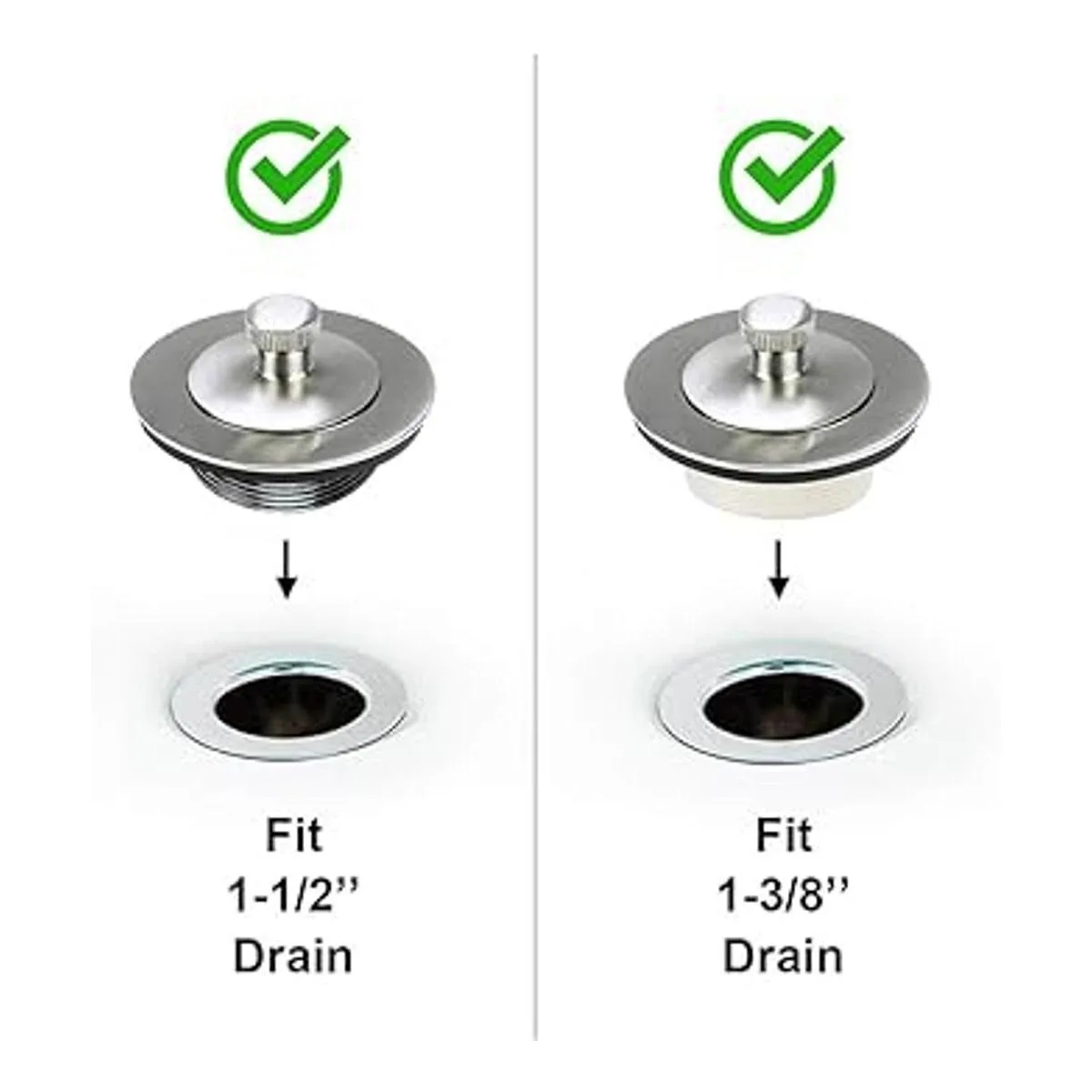 Fit
1-1/2''
Drain

Fit
1-3/8''
Drain