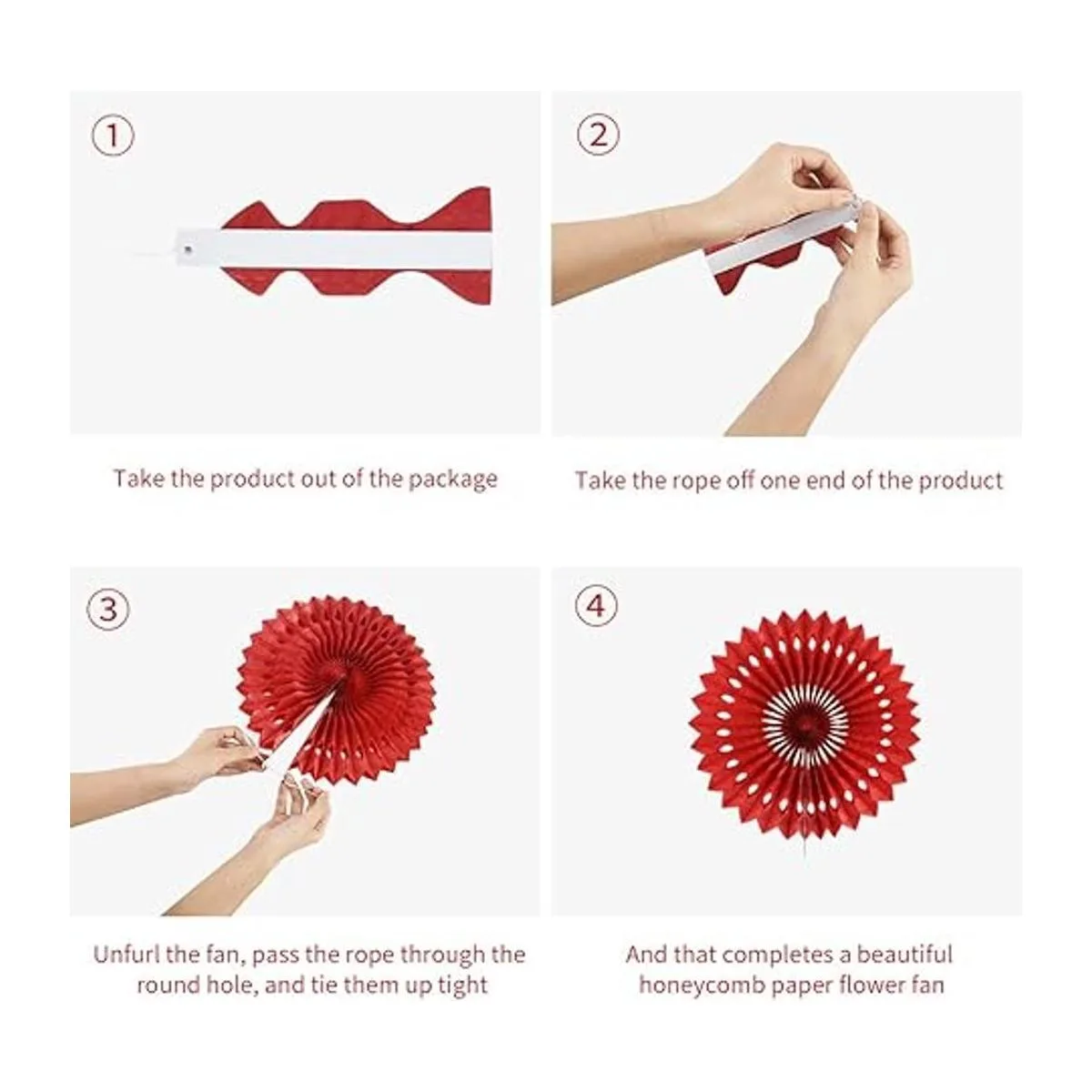 ①

Take the product out of the package

②

Take the rope off one end of the product

③

Unfurl the fan, pass the rope through the round hole, and tie them up tight

④

And that completes a beautiful honeycomb paper flower fan