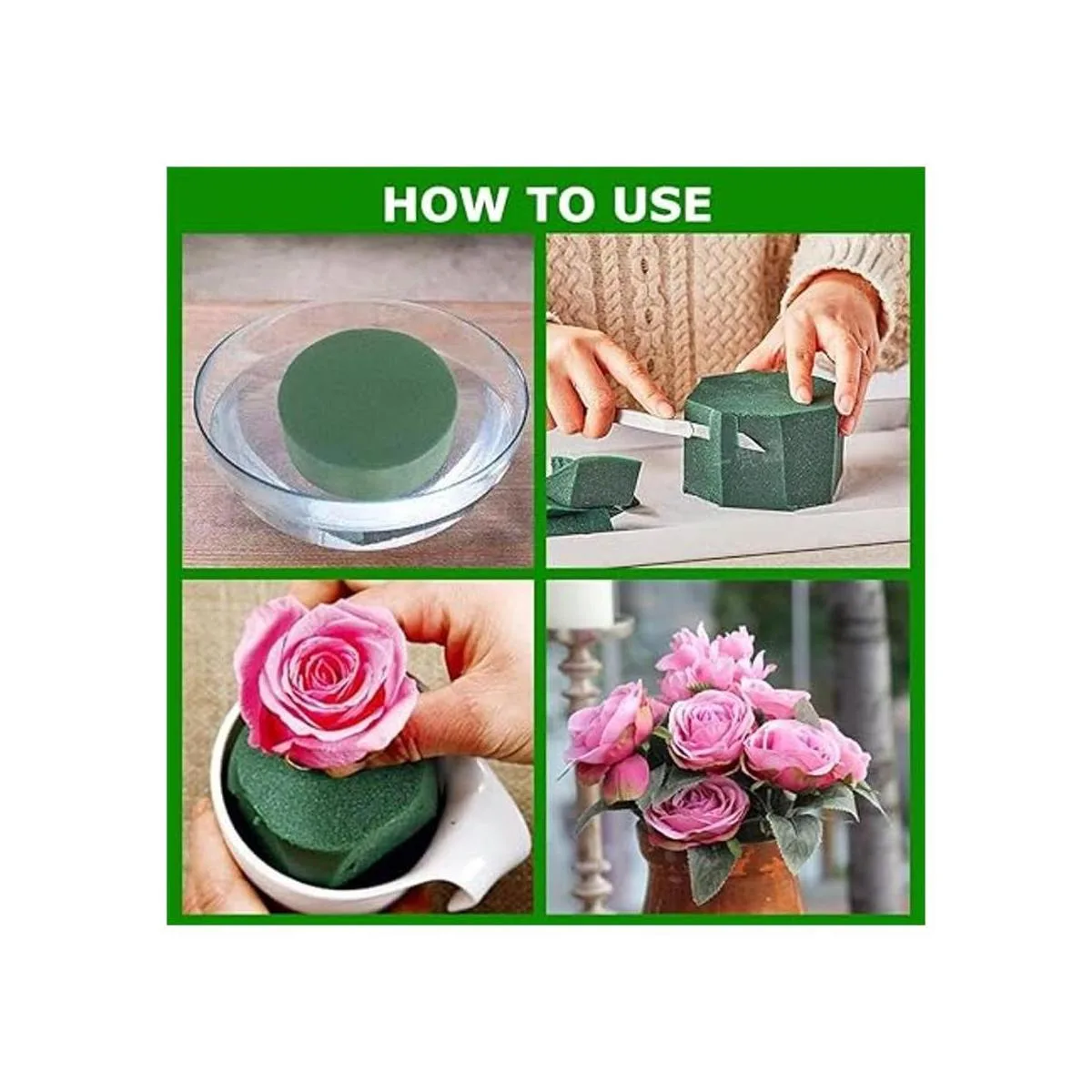 HOW TO USE