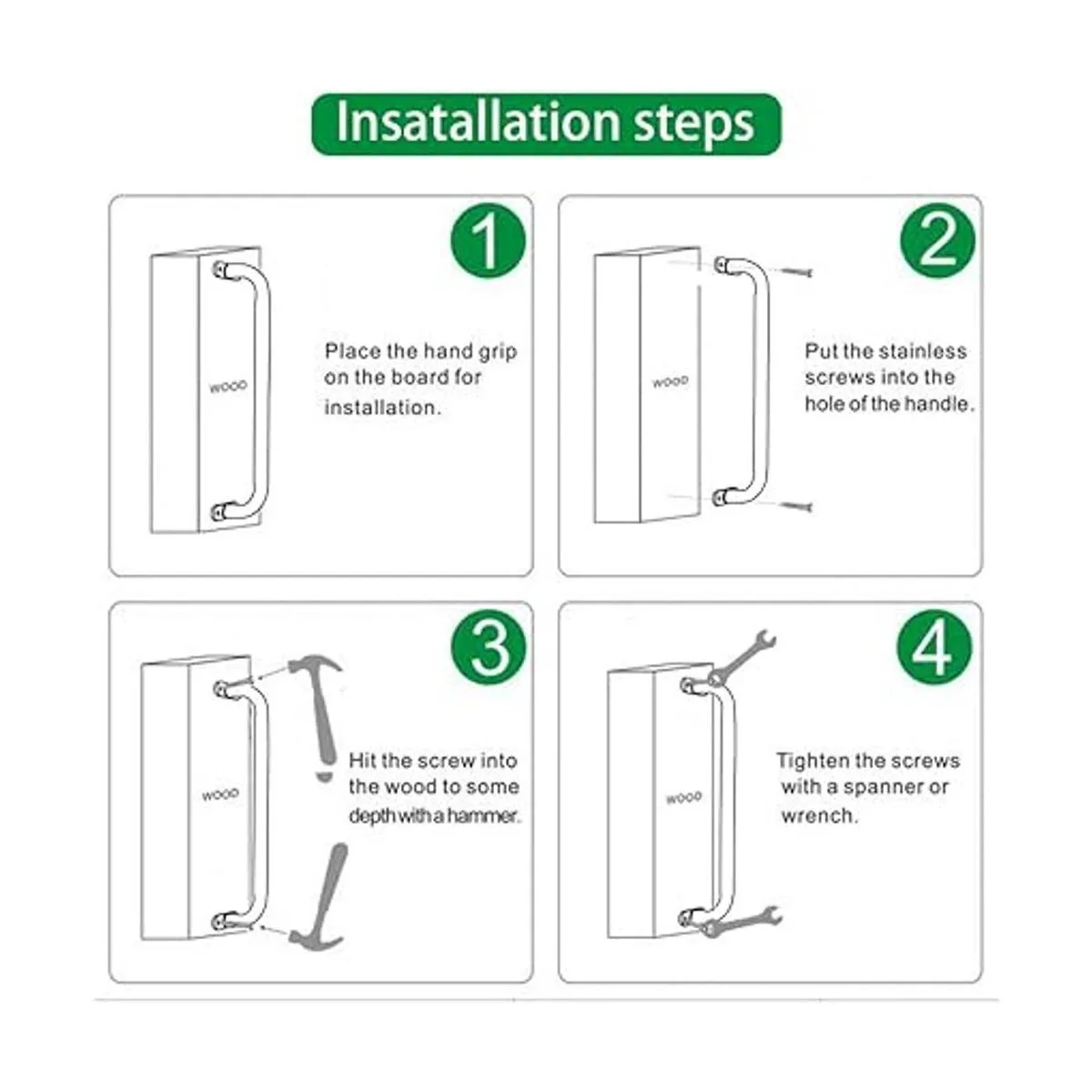 Insatallation steps

1

WOOD

Place the hand grip on the board for installation.

2

WOOD

Put the stainless screws into the hole of the handle.

3

WOOD

Hit the screw into the wood to some depth with a hammer.

4

WOOD

Tighten the screws with a spanner or wrench.