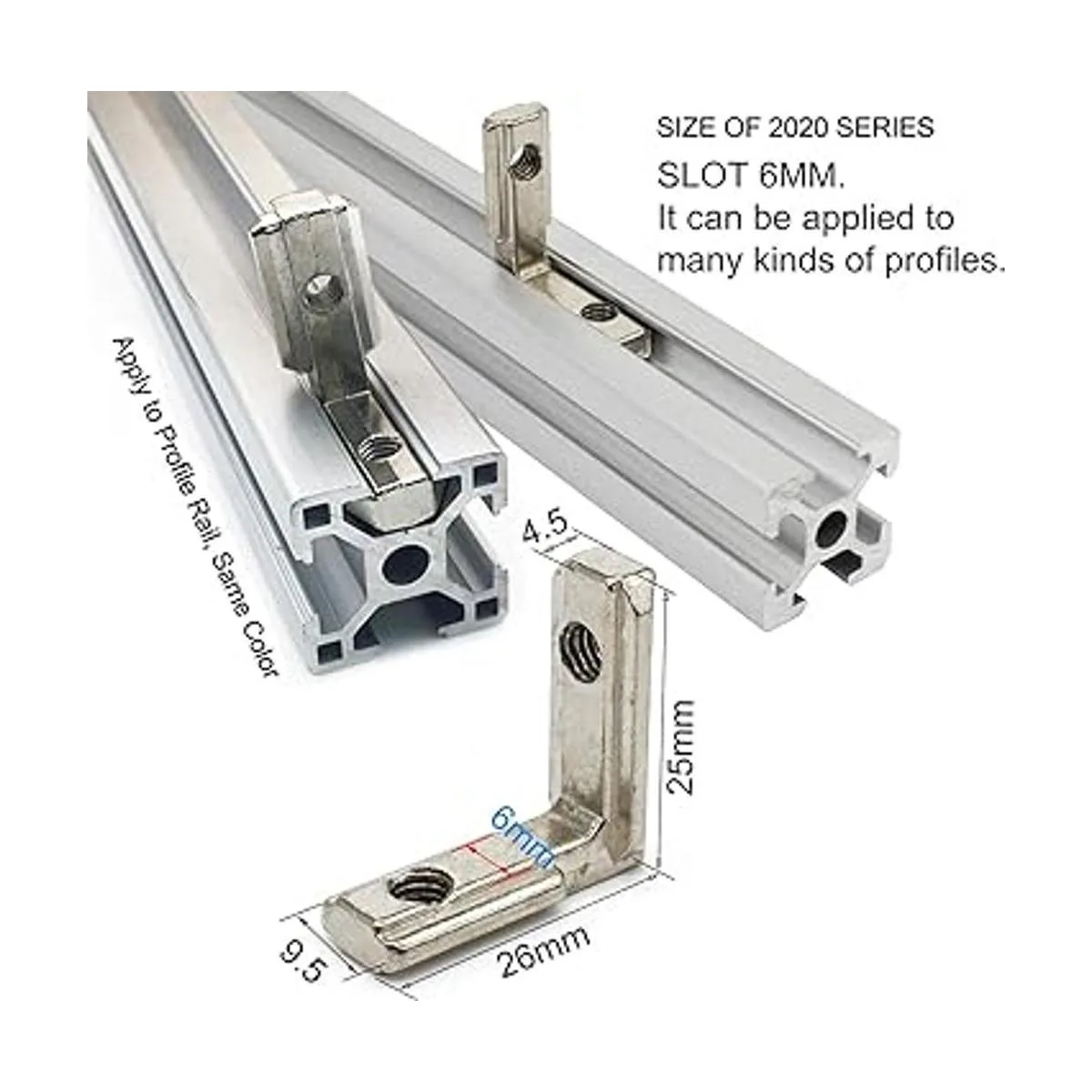 SIZE OF 2020 SERIES
SLOT 6MM.
It can be applied to many kinds of profiles.

Apply to Profile Rail, Same Color

4.5

25mm

6mm

9.5

26mm