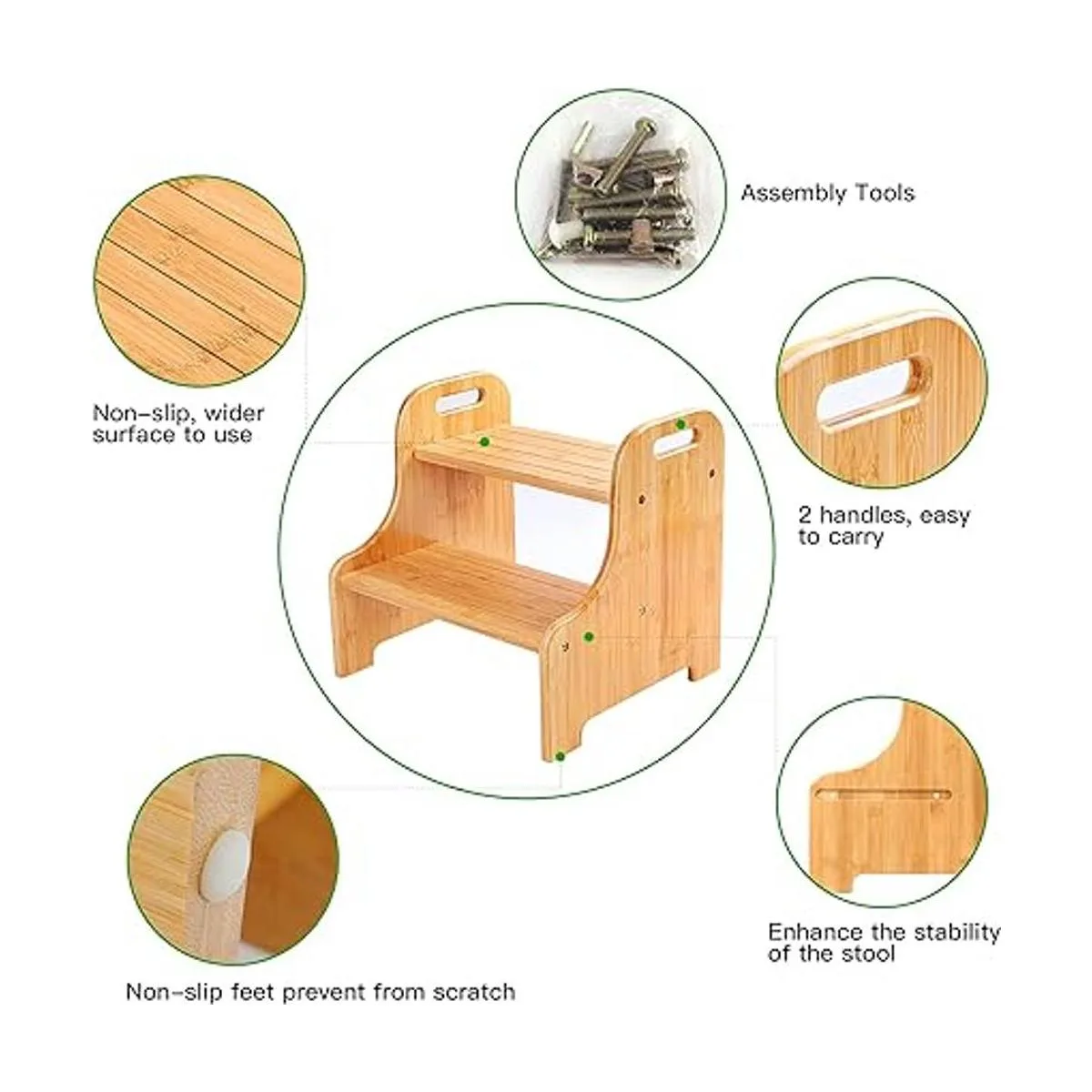 Assembly Tools

Non-slip, wider surface to use

2 handles, easy to carry

Enhance the stability of the stool

Non-slip feet prevent from scratch