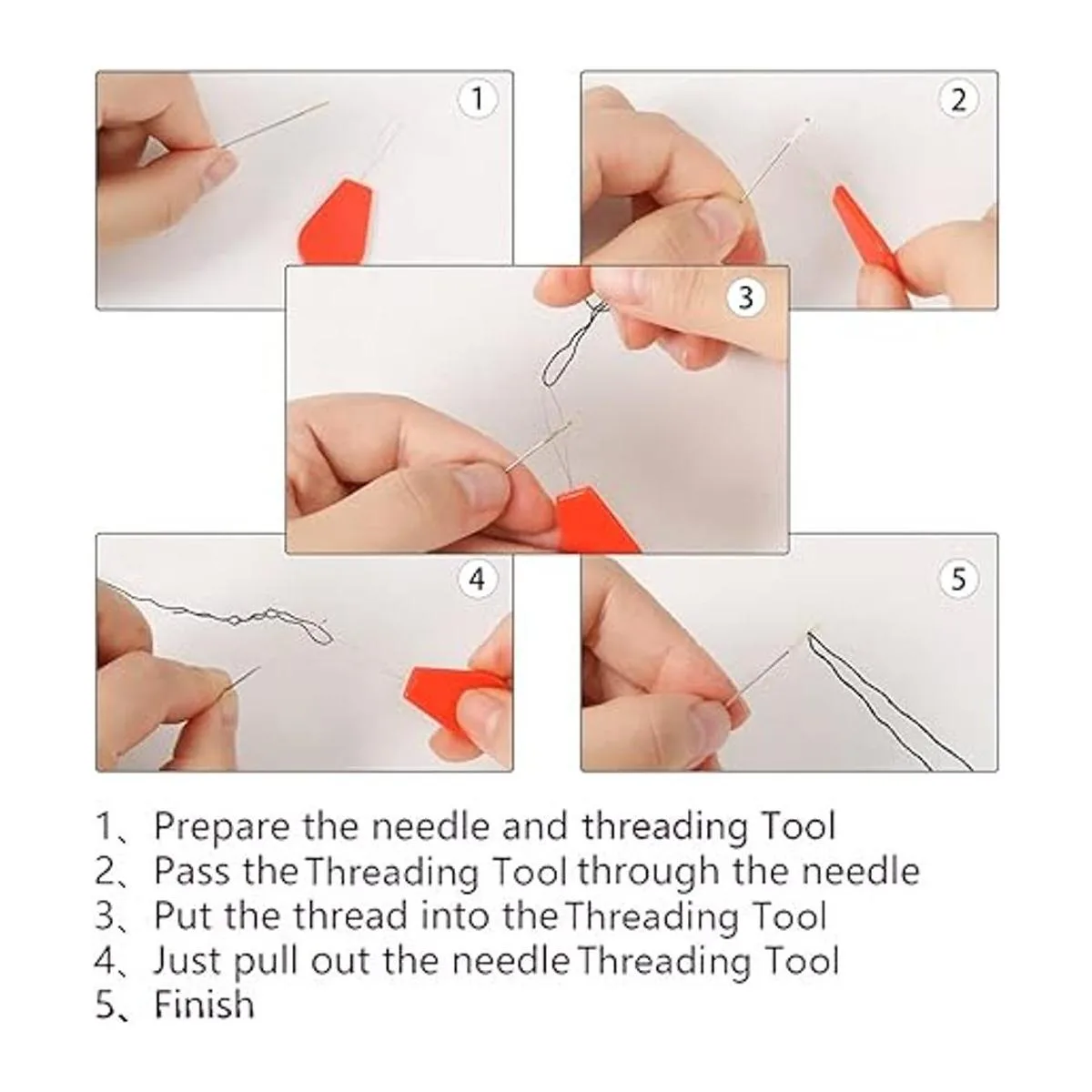 1

2

3

4

5

1、Prepare the needle and threading Tool
2、Pass the Threading Tool through the needle
3、Put the thread into the Threading Tool
4、Just pull out the needle Threading Tool
5、Finish