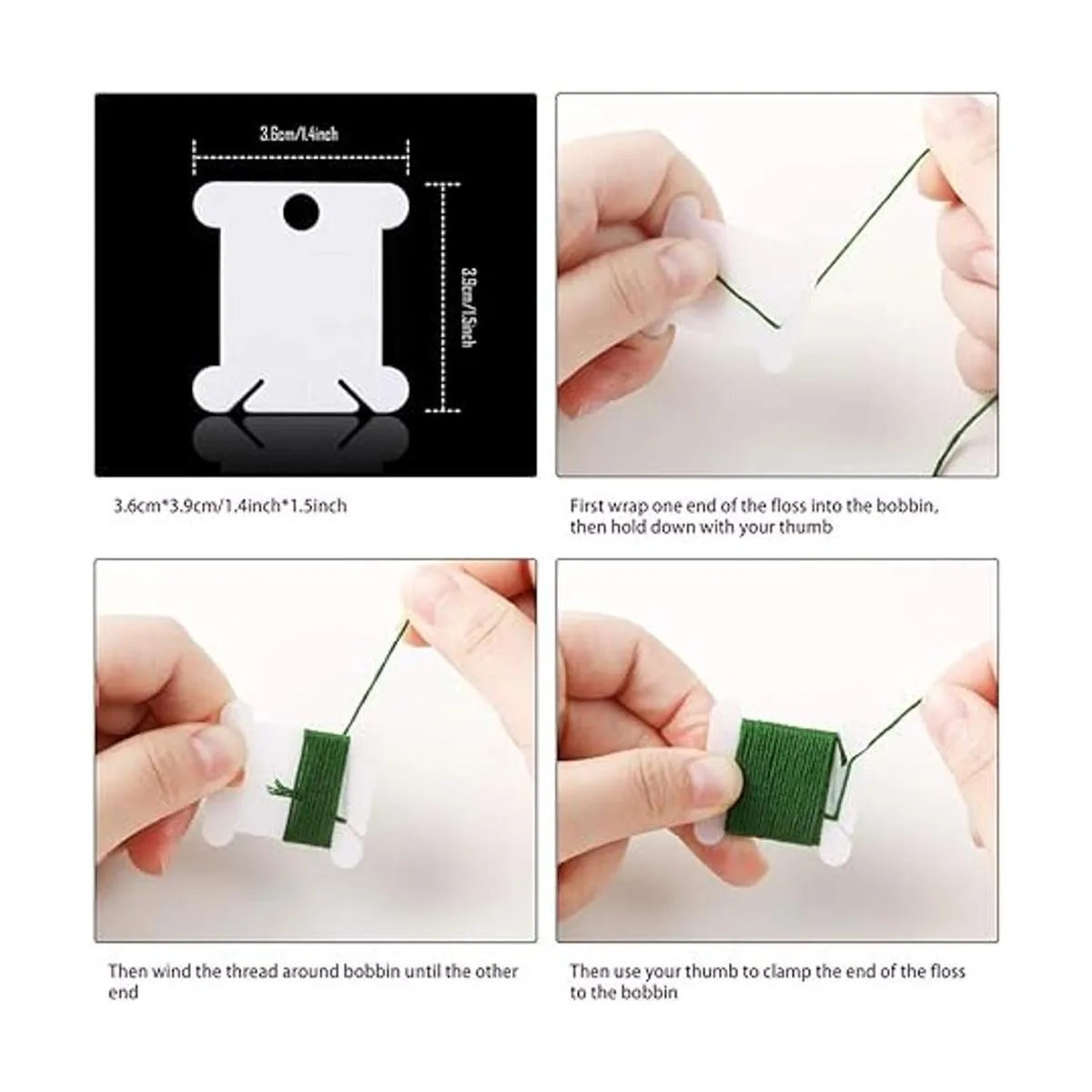 3.6cm/1.4inch

3.9cm/1.5inch

3.6cm*3.9cm/1.4inch*1.5inch

First wrap one end of the floss into the bobbin, then hold down with your thumb

Then wind the thread around bobbin until the other end

Then use your thumb to clamp the end of the floss to the bobbin