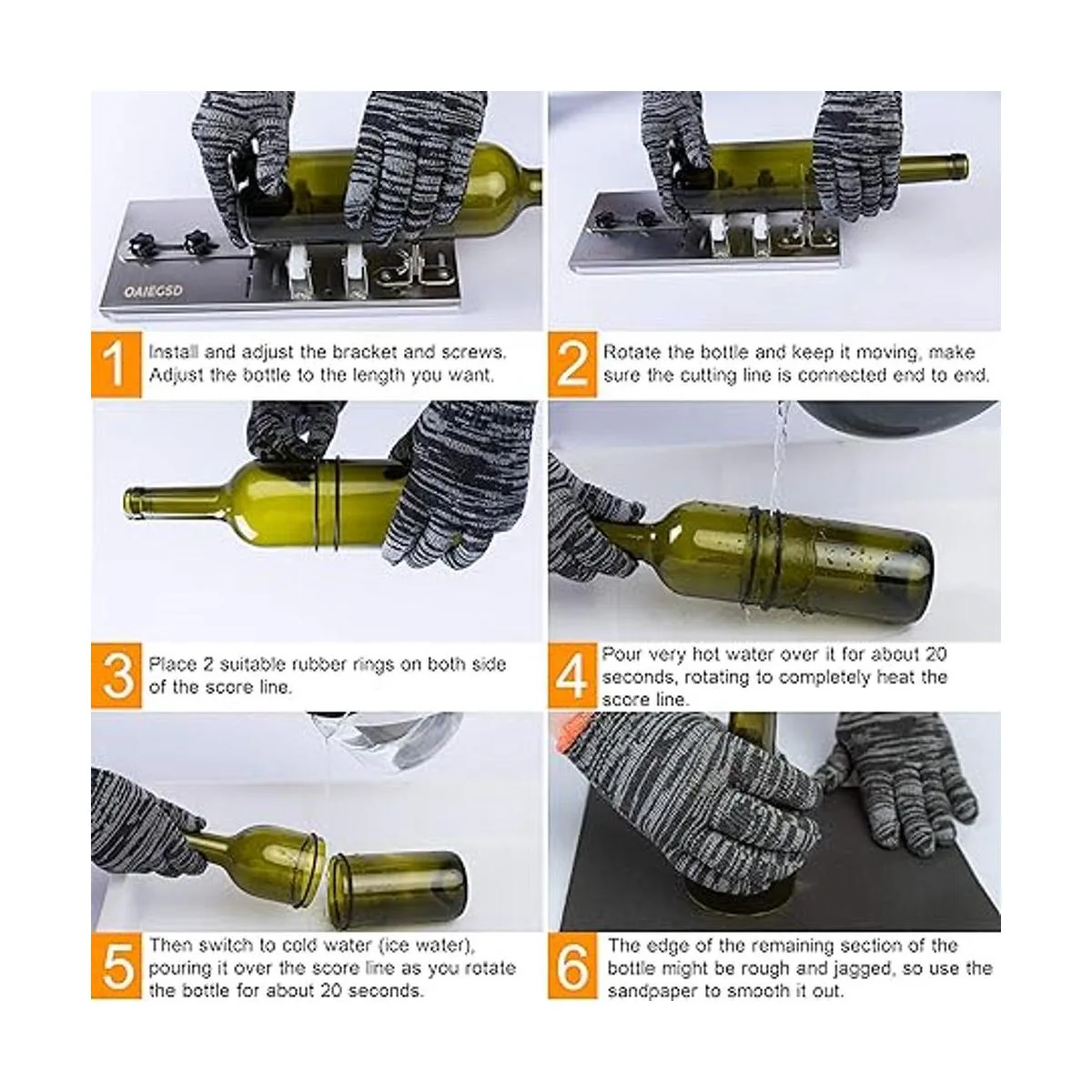 OAIEGSD

1 Install and adjust the bracket and screws. Adjust the bottle to the length you want.

2 Rotate the bottle and keep it moving, make sure the cutting line is connected end to end.

3 Place 2 suitable rubber rings on both side of the score line.

4 Pour very hot water over it for about 20 seconds, rotating to completely heat the score line.

5 Then switch to cold water (ice water), pouring it over the score line as you rotate the bottle for about 20 seconds.

6 The edge of the remaining section of the bottle might be rough and jagged, so use the sandpaper to smooth it out.