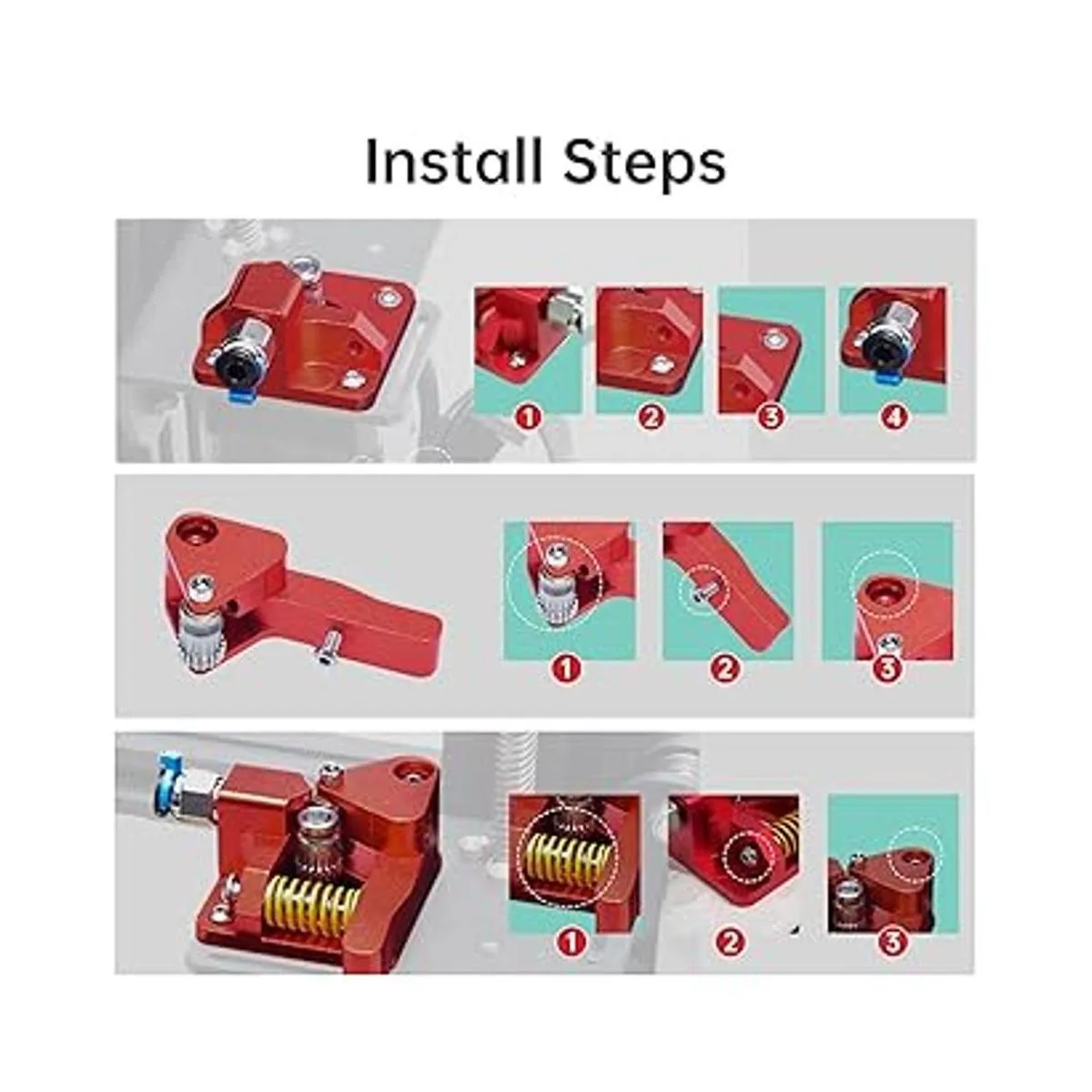 Install Steps

1
2
3
4

1
2
3

1
2
3