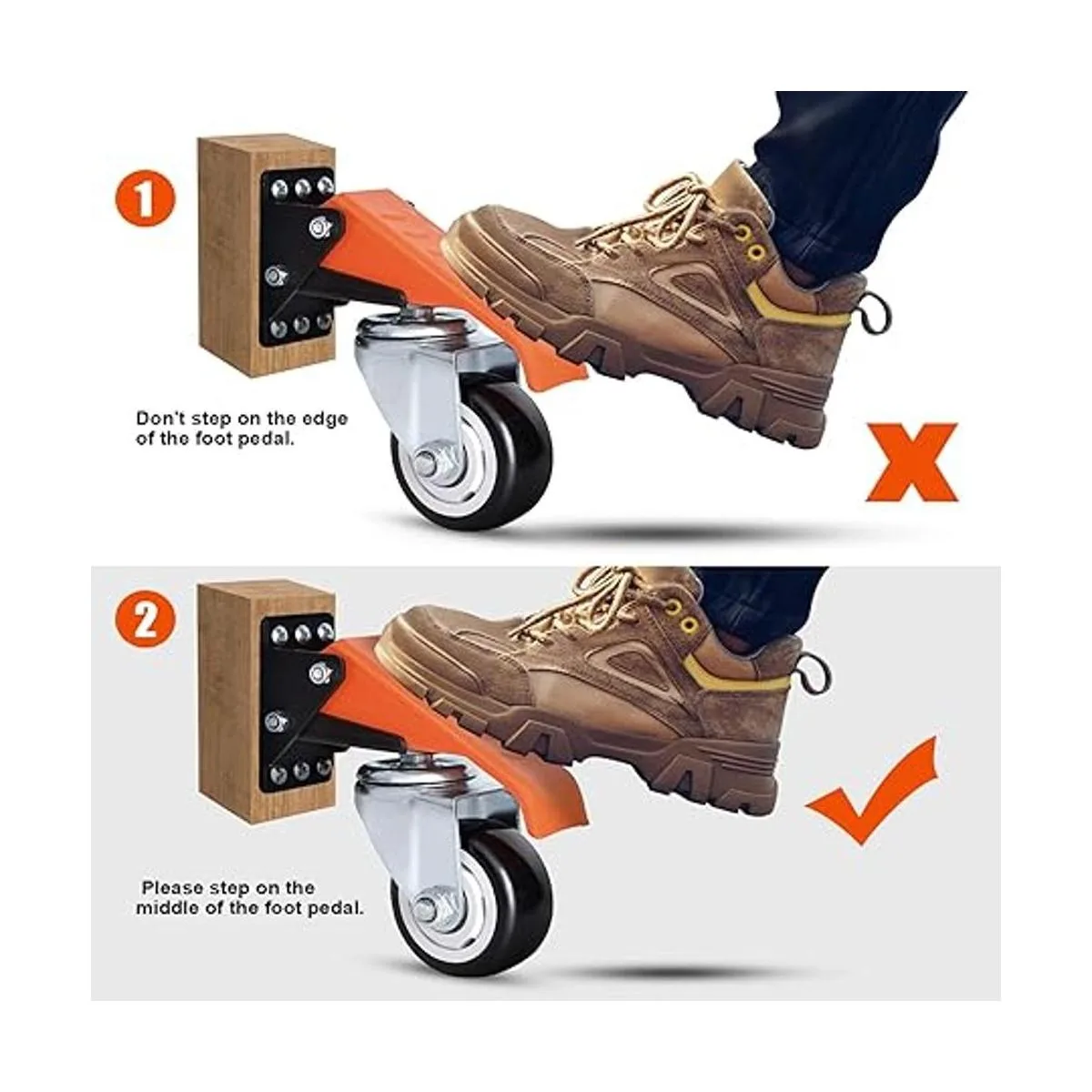 1

Don't step on the edge of the foot pedal.

X

2

Please step on the middle of the foot pedal.