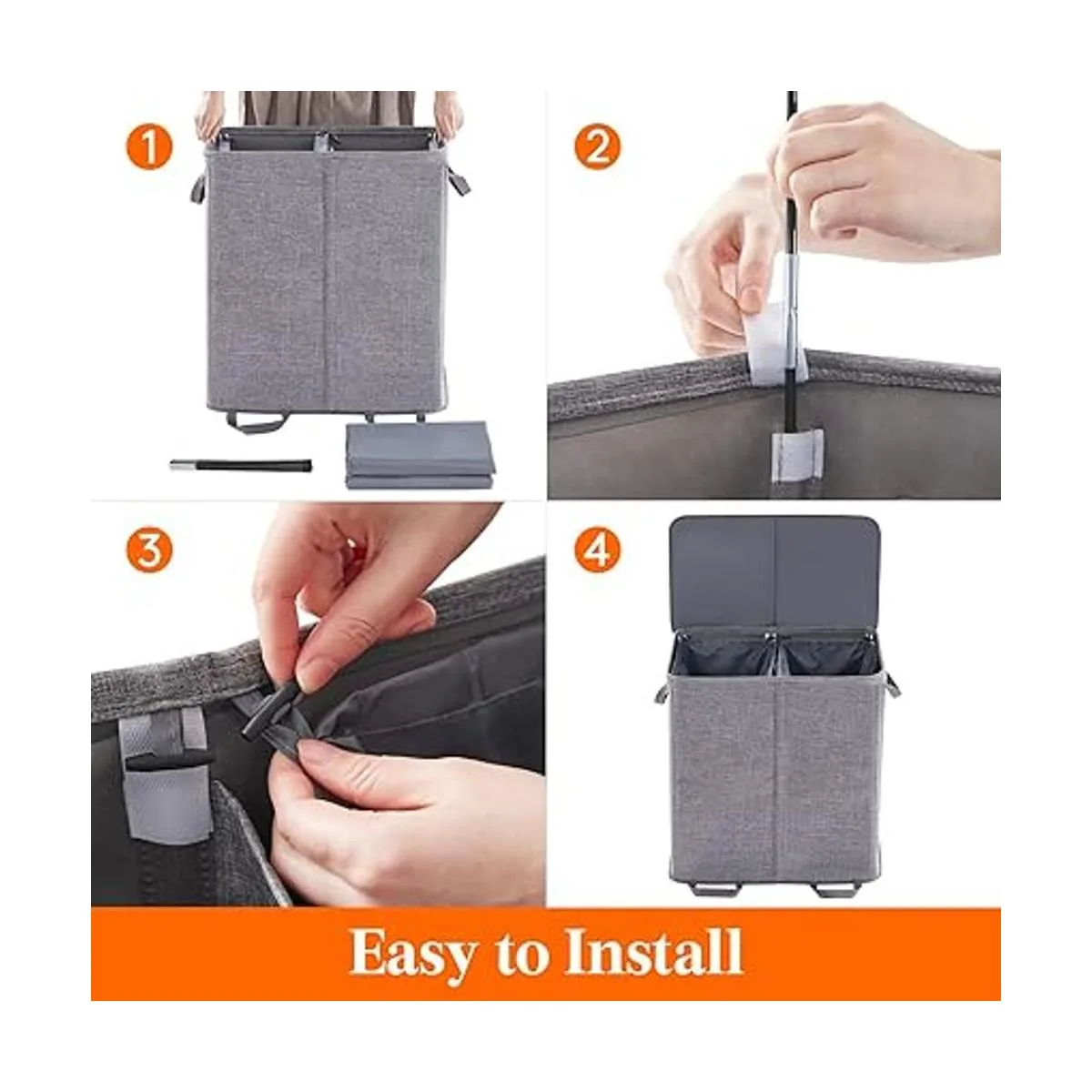 1

2

3

4

Easy to Install