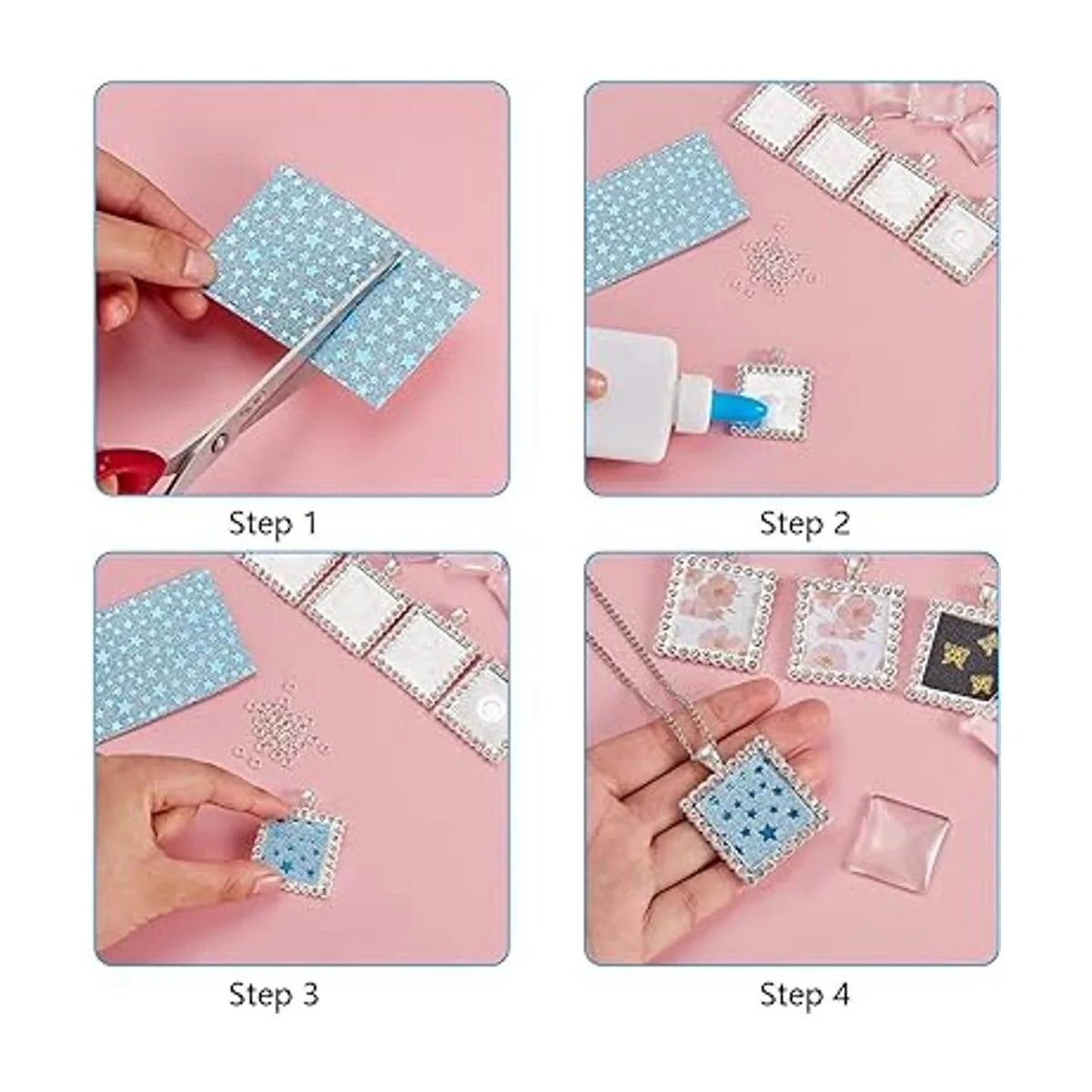 Step 1

Step 2

Step 3

Step 4