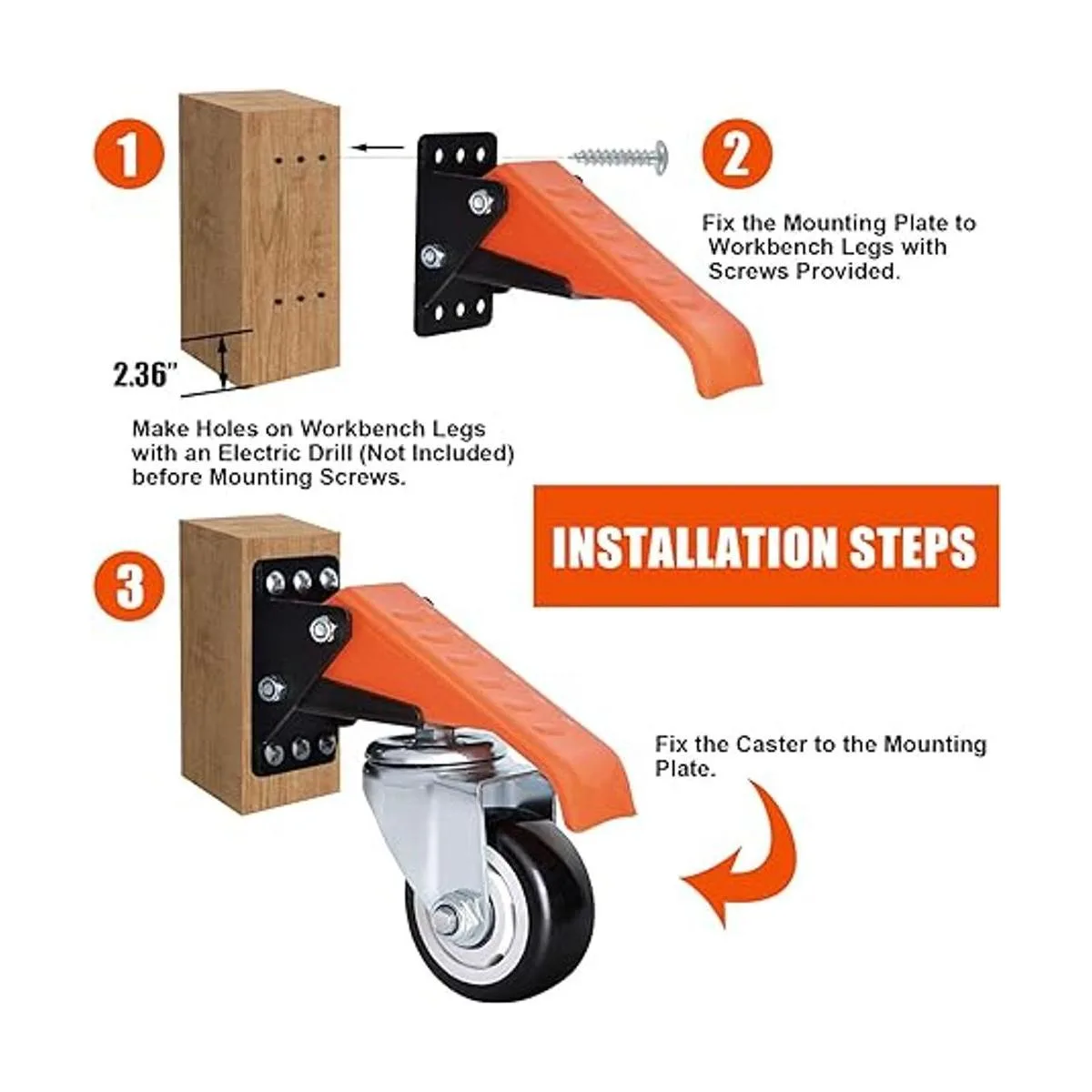 1

2

Fix the Mounting Plate to Workbench Legs with Screws Provided.

2.36"

Make Holes on Workbench Legs with an Electric Drill (Not Included) before Mounting Screws.

INSTALLATION STEPS

3

Fix the Caster to the Mounting Plate.