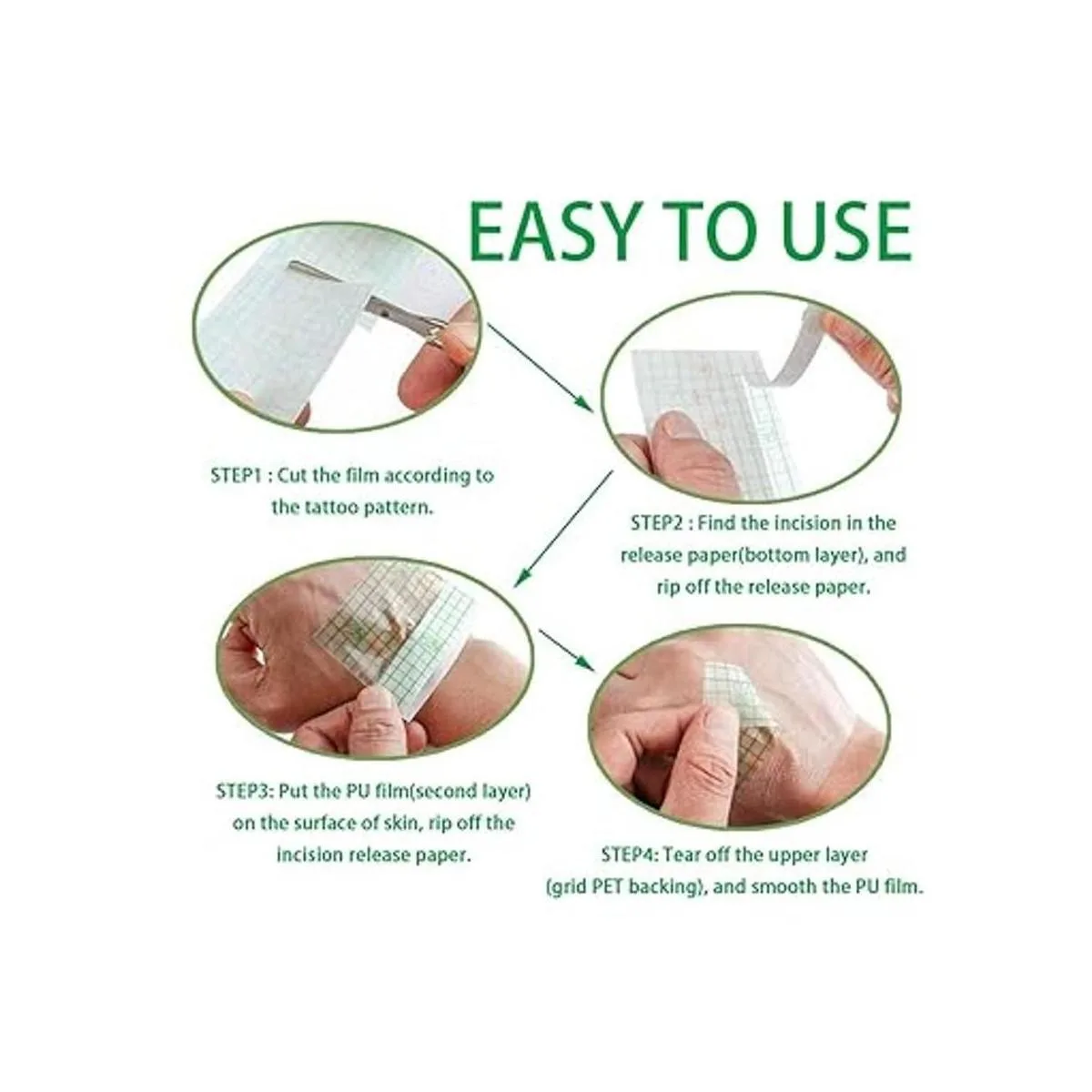 EASY TO USE

STEP1 : Cut the film according to the tattoo pattern.

STEP2 : Find the incision in the release paper(bottom layer), and rip off the release paper.

STEP3: Put the PU film(second layer) on the surface of skin, rip off the incision release paper.

STEP4: Tear off the upper layer (grid PET backing), and smooth the PU film.