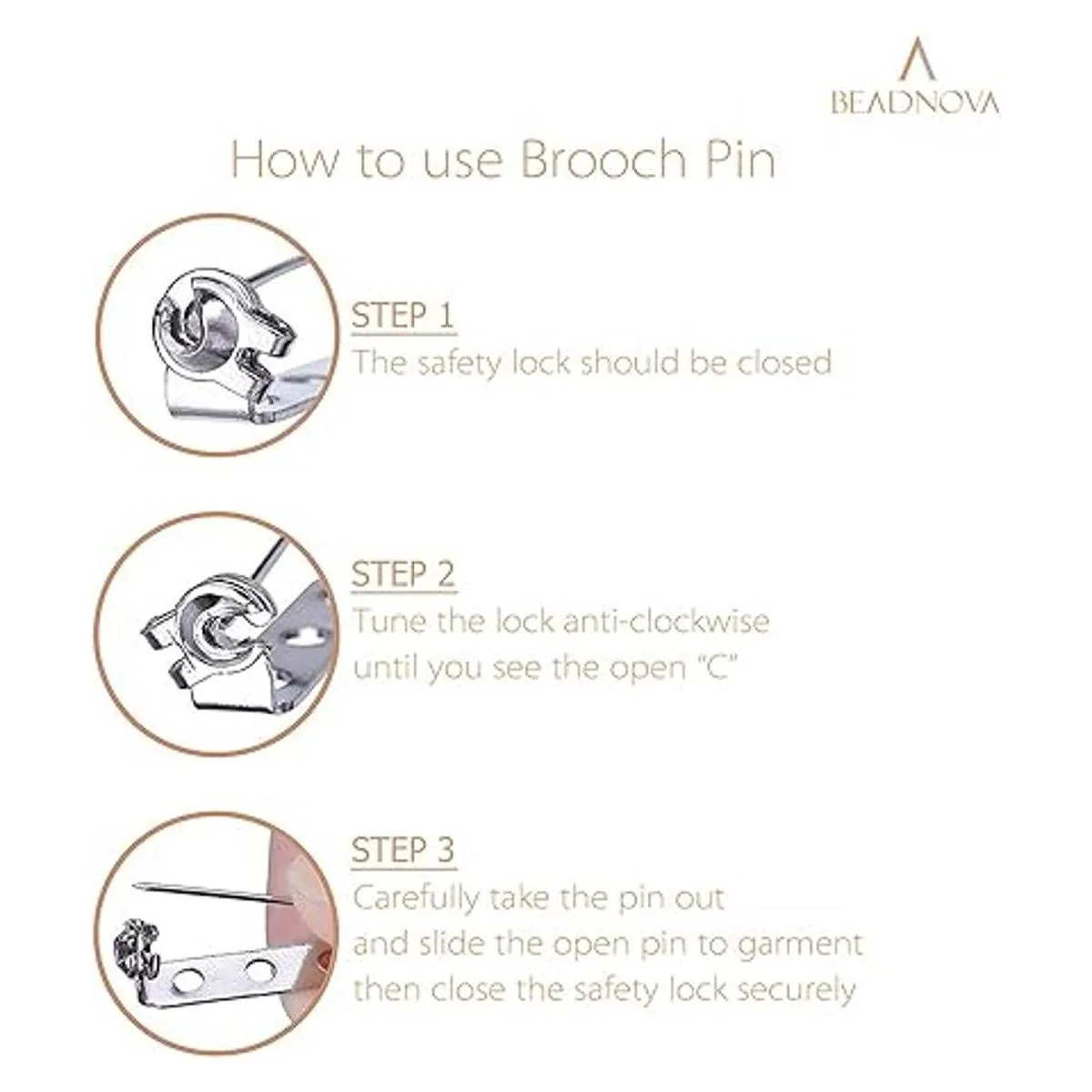 BEADNOVA

How to use Brooch Pin

STEP 1
The safety lock should be closed

STEP 2
Tune the lock anti-clockwise until you see the open "C"

STEP 3
Carefully take the pin out and slide the open pin to garment then close the safety lock securely