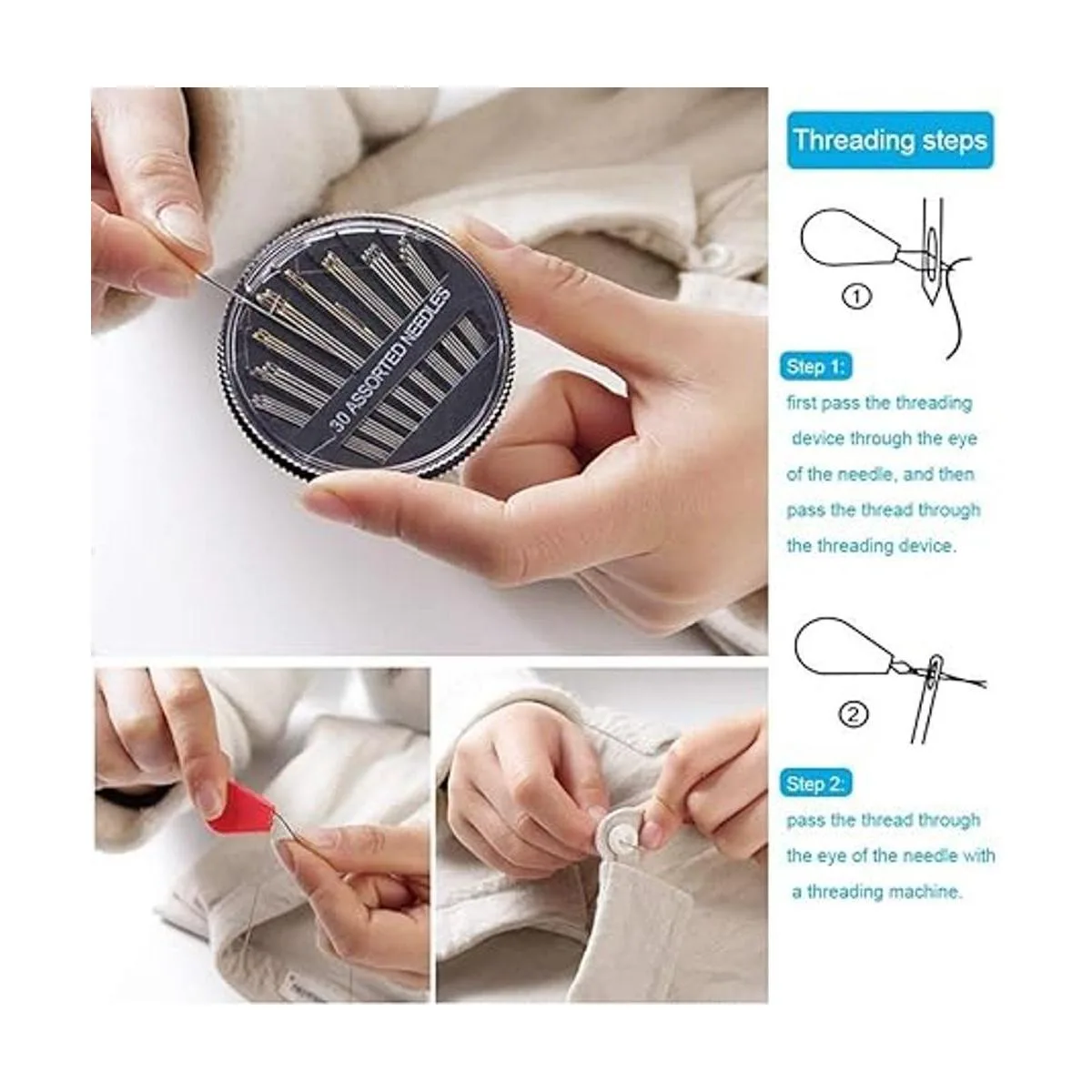 30 ASSORTED NEEDLES

Threading steps

①

Step 1:

first pass the threading device through the eye of the needle, and then pass the thread through the threading device.

②

Step 2:

pass the thread through the eye of the needle with a threading machine.