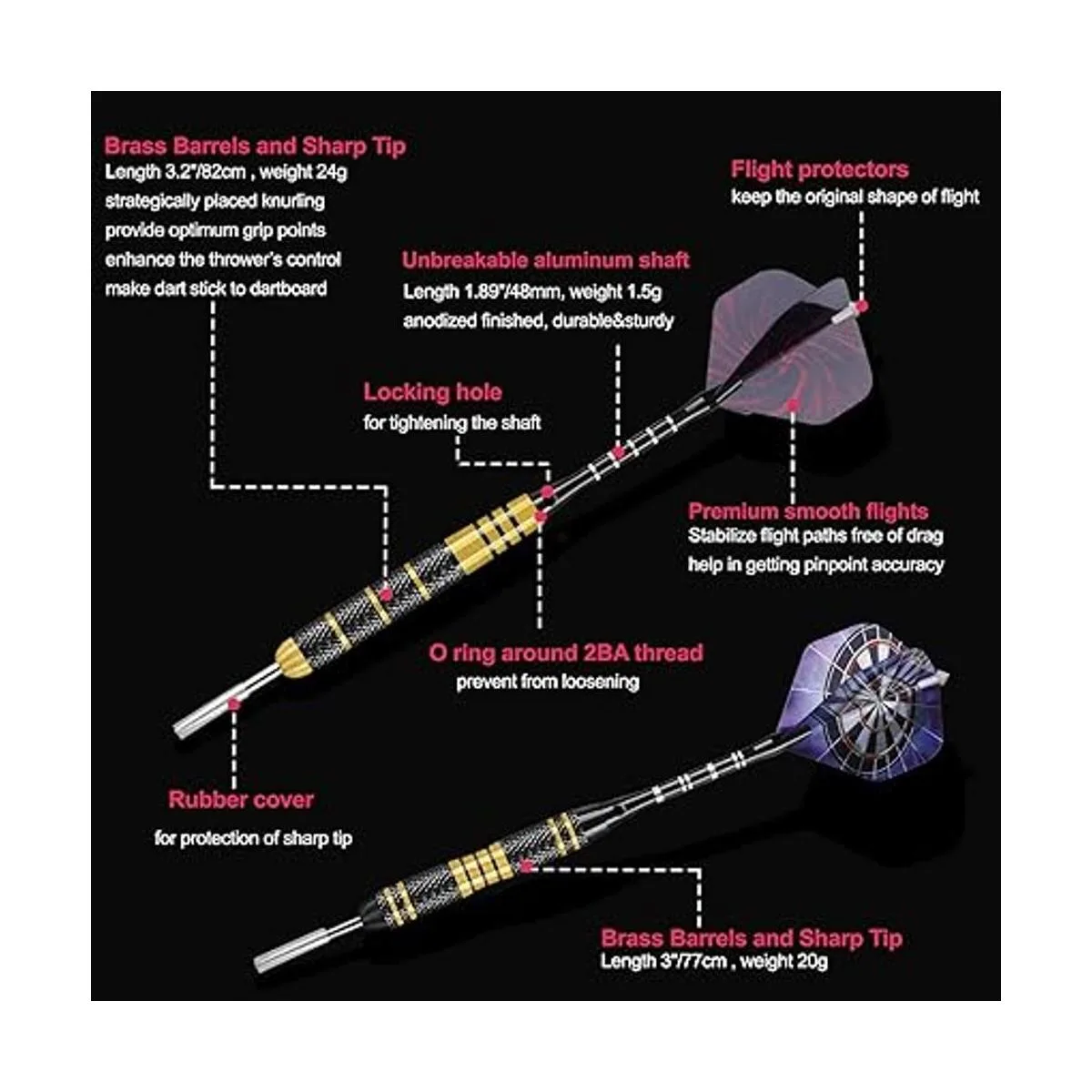 Brass Barrels and Sharp Tip
Length 3.2"/82cm , weight 24g
strategically placed knurling
provide optimum grip points
enhance the thrower's control
make dart stick to dartboard

Flight protectors
keep the original shape of flight

Unbreakable aluminum shaft
Length 1.89"/48mm, weight 1.5g
anodized finished, durable&sturdy

Locking hole
for tightening the shaft

Premium smooth flights
Stabilize flight paths free of drag
help in getting pinpoint accuracy

O ring around 2BA thread
prevent from loosening

Rubber cover
for protection of sharp tip

Brass Barrels and Sharp Tip
Length 3"/77cm , weight 20g