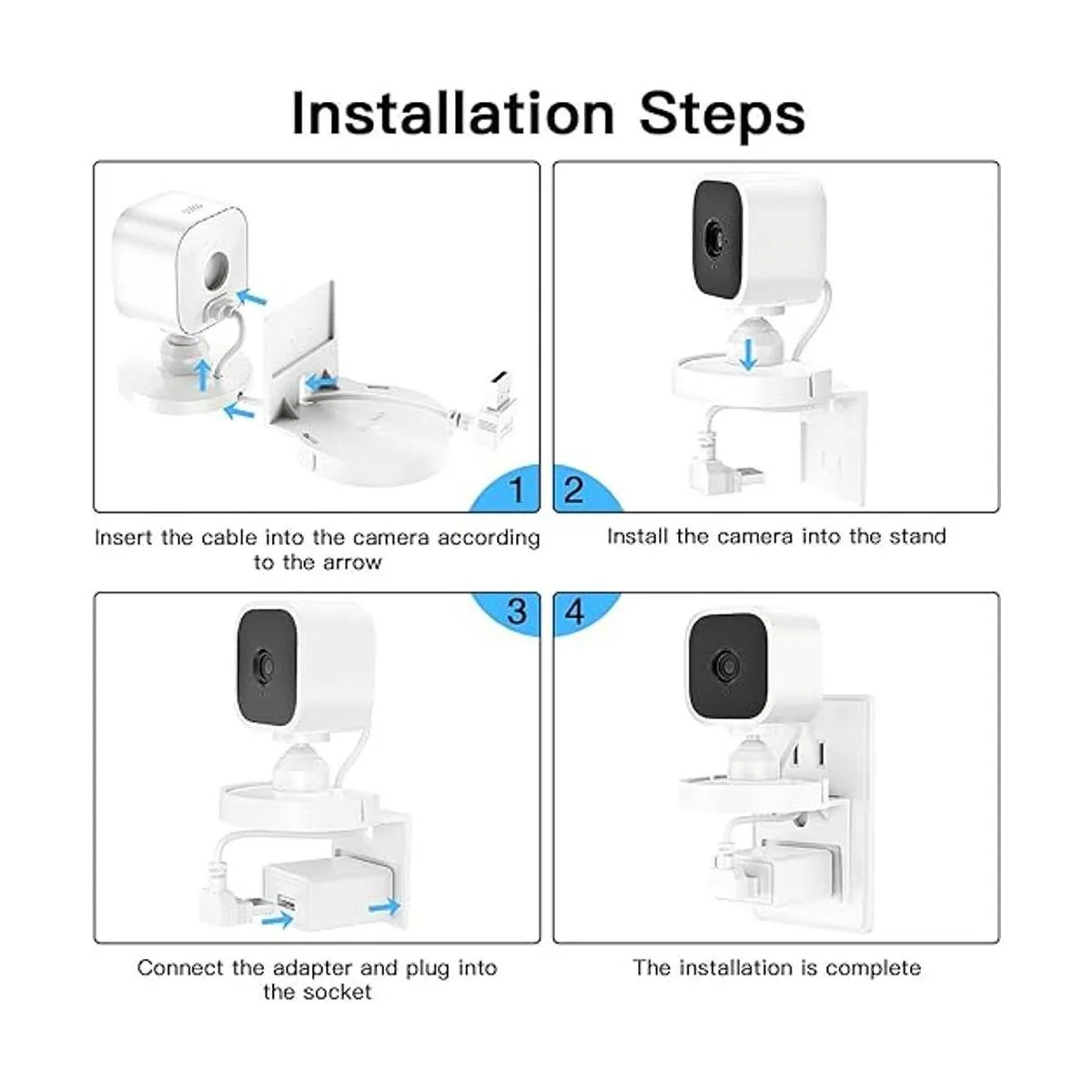 Installation Steps

1

Insert the cable into the camera according to the arrow

2

Install the camera into the stand

3

Connect the adapter and plug into the socket

4

The installation is complete