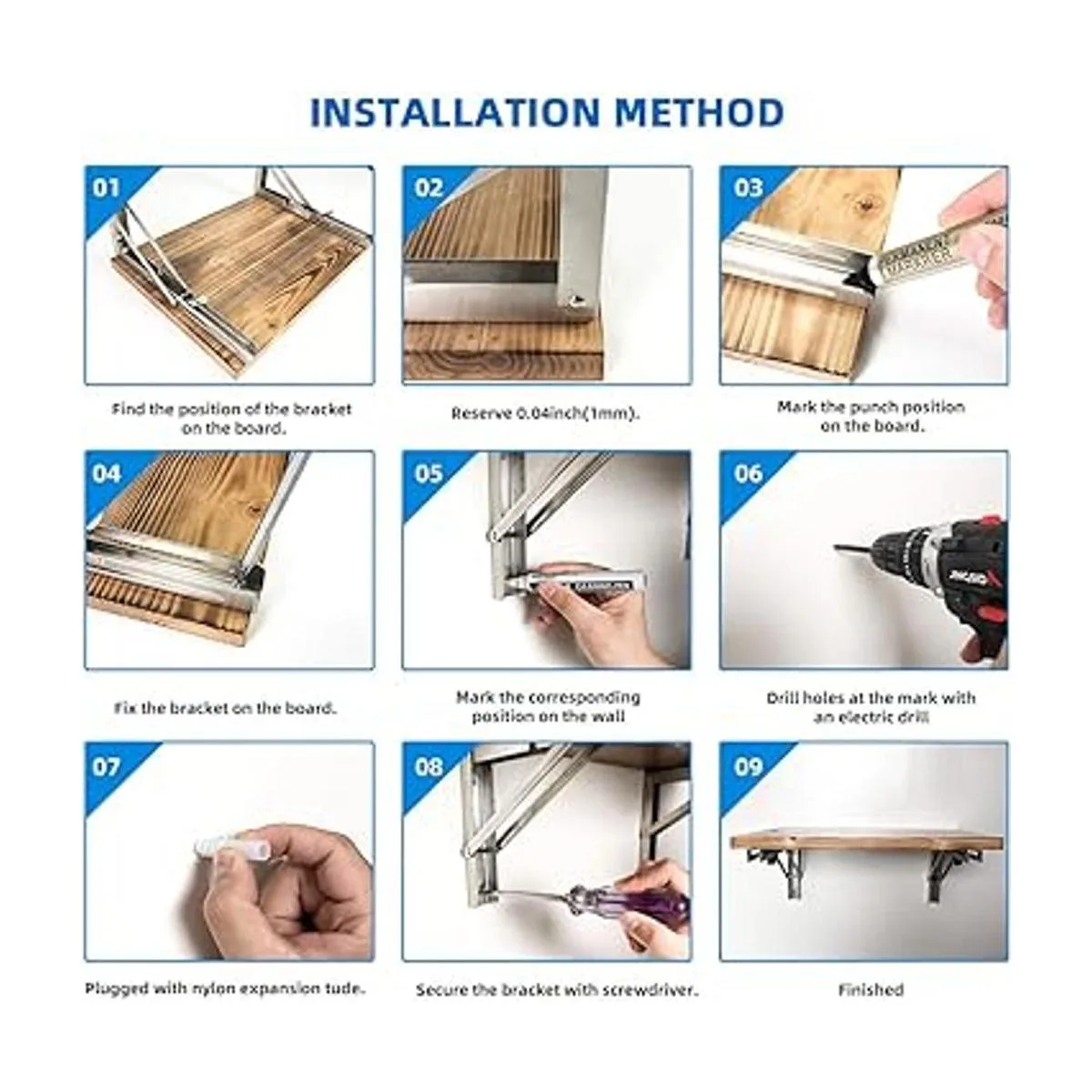 INSTALLATION METHOD

01

Find the position of the bracket on the board.

02

Reserve 0.04inch(1mm).

03

PERMANENT MARKER

Mark the punch position on the board.

04

Fix the bracket on the board.

05

Mark the corresponding position on the wall

06

Drill holes at the mark with an electric drill

07

Plugged with nylon expansion tude.

08

Secure the bracket with screwdriver.

09

Finished