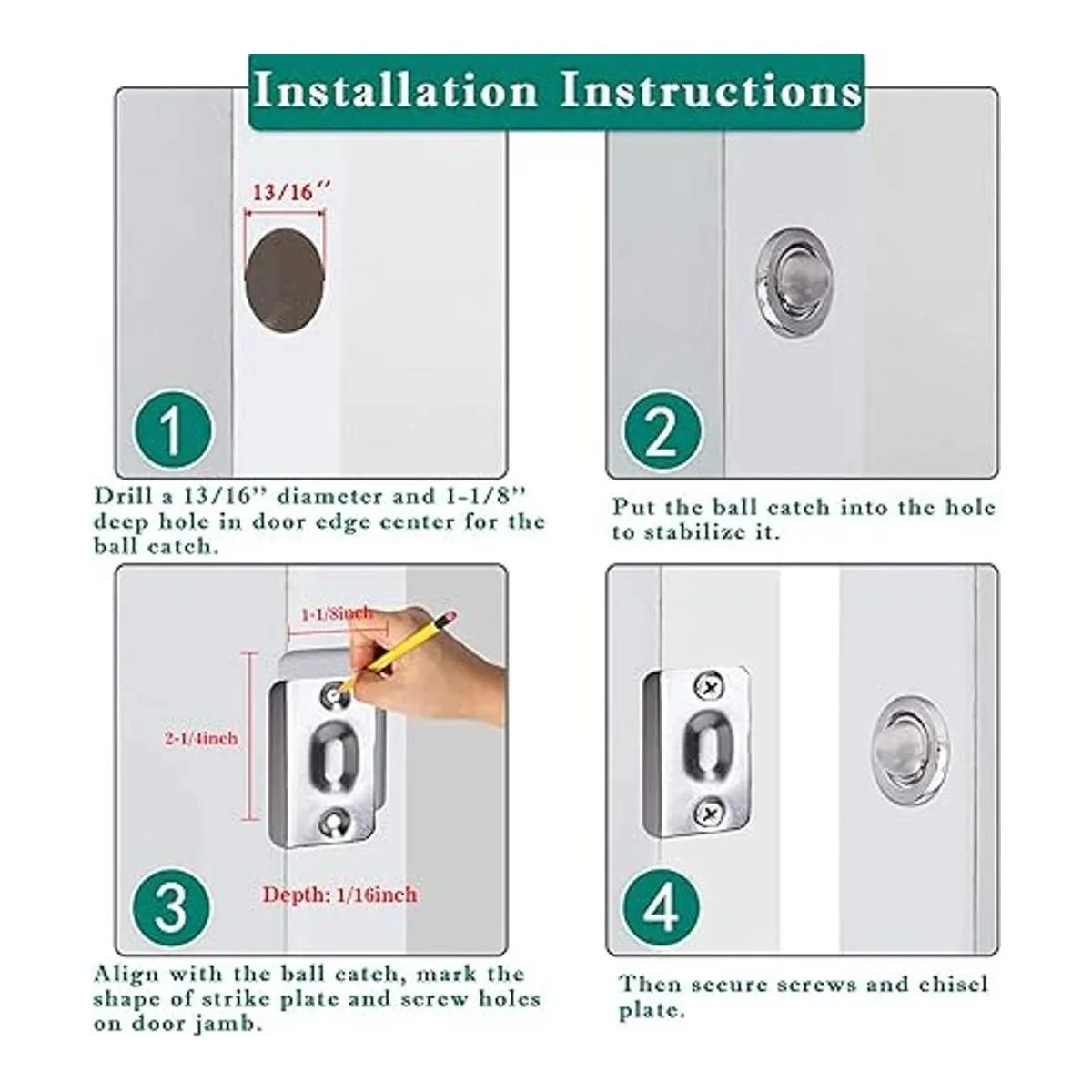 Installation Instructions

13/16''

1

Drill a 13/16'' diameter and 1-1/8'' deep hole in door edge center for the ball catch.

2

Put the ball catch into the hole to stabilize it.

1-1/8inch

2-1/4inch

Depth: 1/16inch

3

Align with the ball catch, mark the shape of strike plate and screw holes on door jamb.

4

Then secure screws and chisel plate.