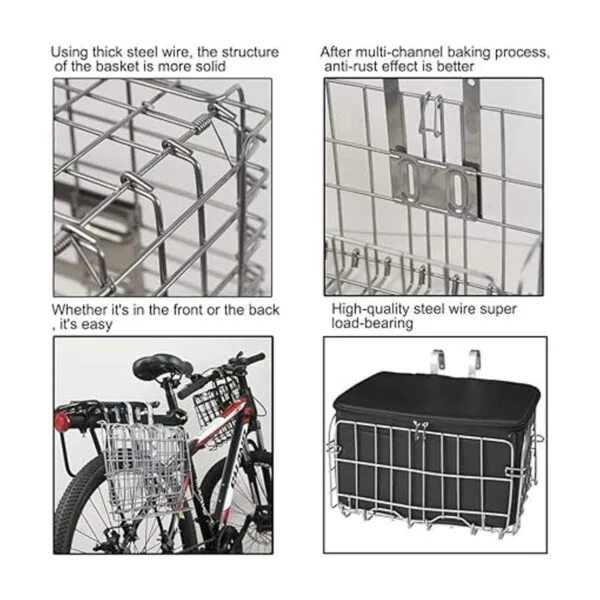 Using thick steel wire, the structure of the basket is more solid

After multi-channel baking process, anti-rust effect is better

Whether it's in the front or the back , it's easy

High-quality steel wire super load-bearing