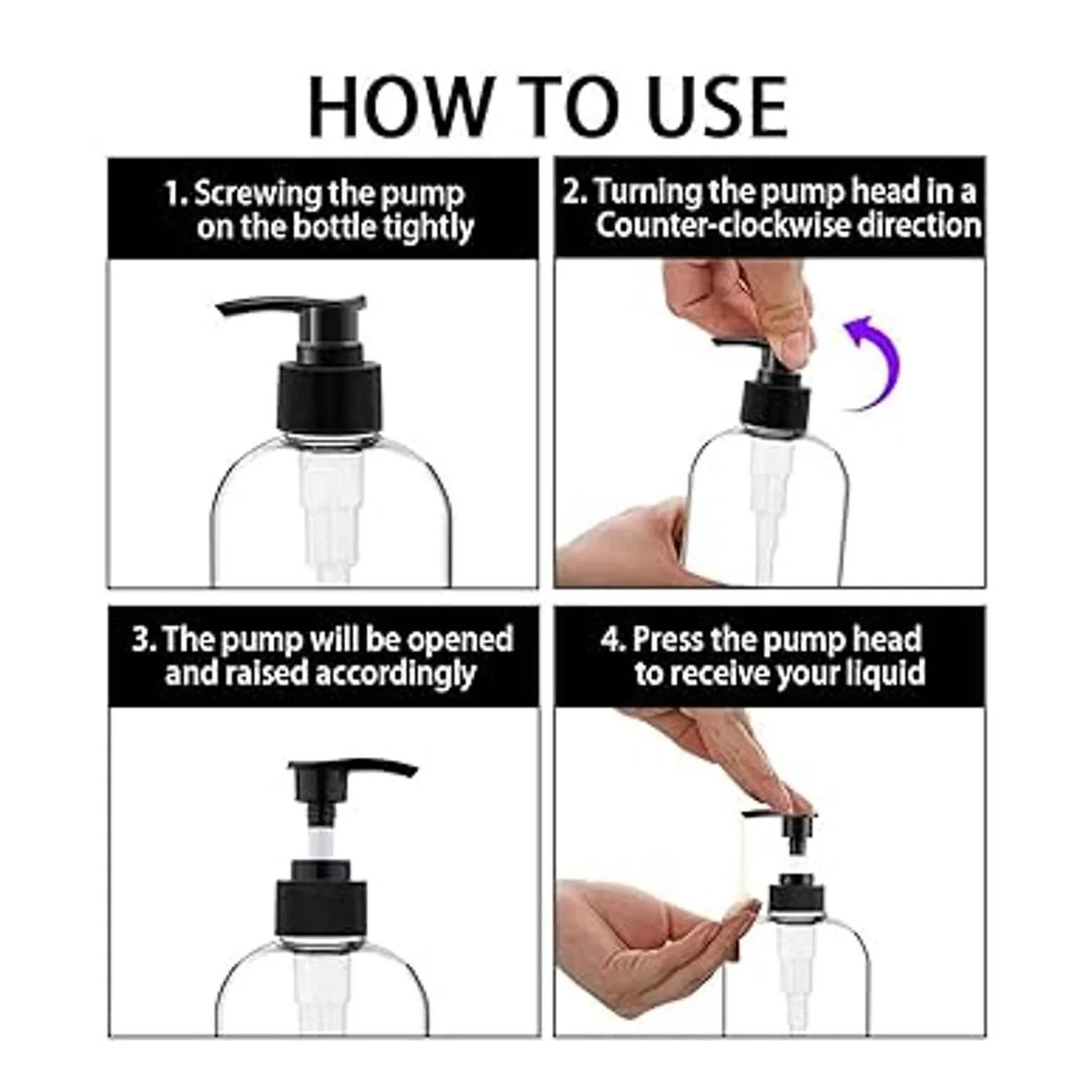 HOW TO USE

1. Screwing the pump on the bottle tightly

2. Turning the pump head in a Counter-clockwise direction

3. The pump will be opened and raised accordingly

4. Press the pump head to receive your liquid