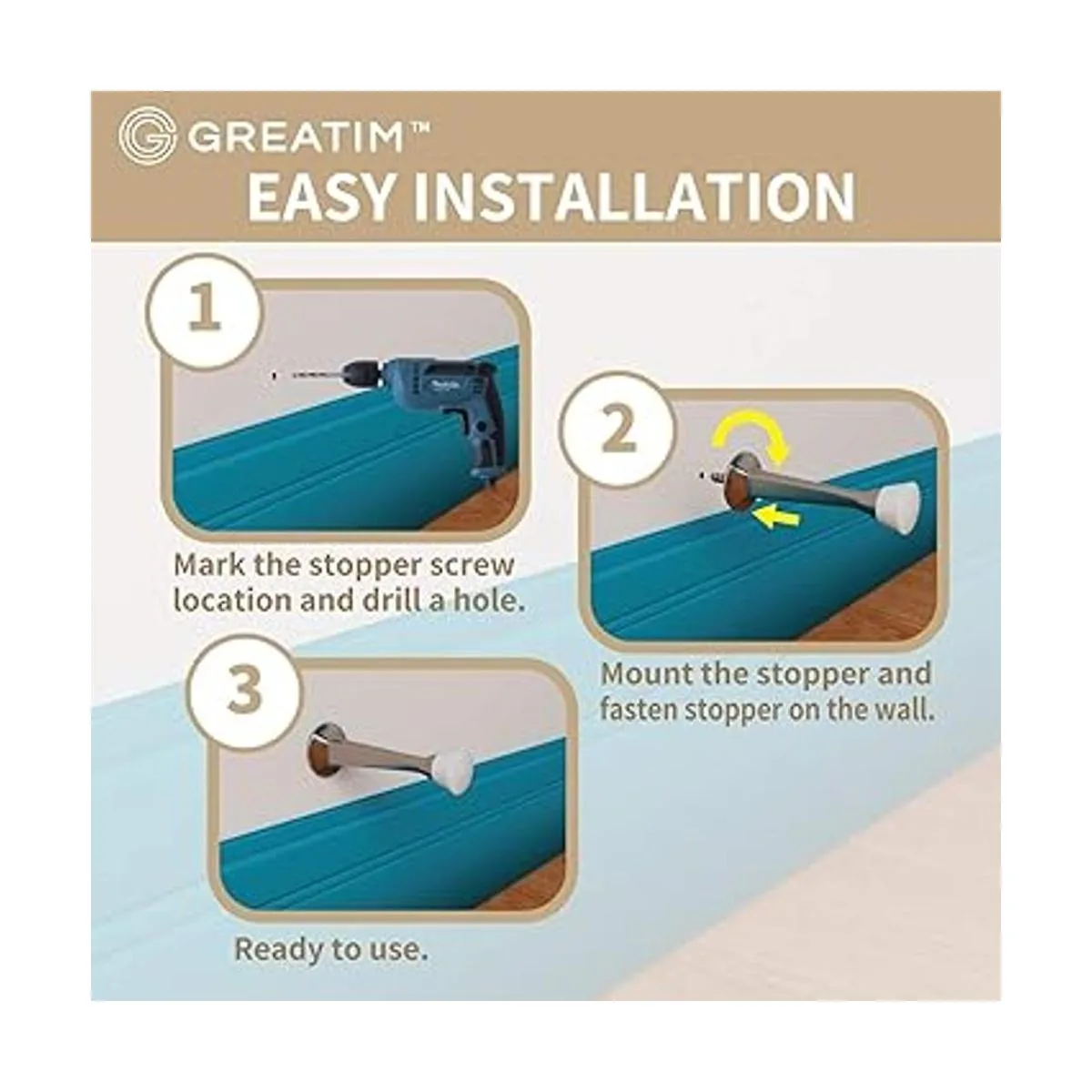 GREATIM™
EASY INSTALLATION

1

Mark the stopper screw location and drill a hole.

2

Mount the stopper and fasten stopper on the wall.

3

Ready to use.