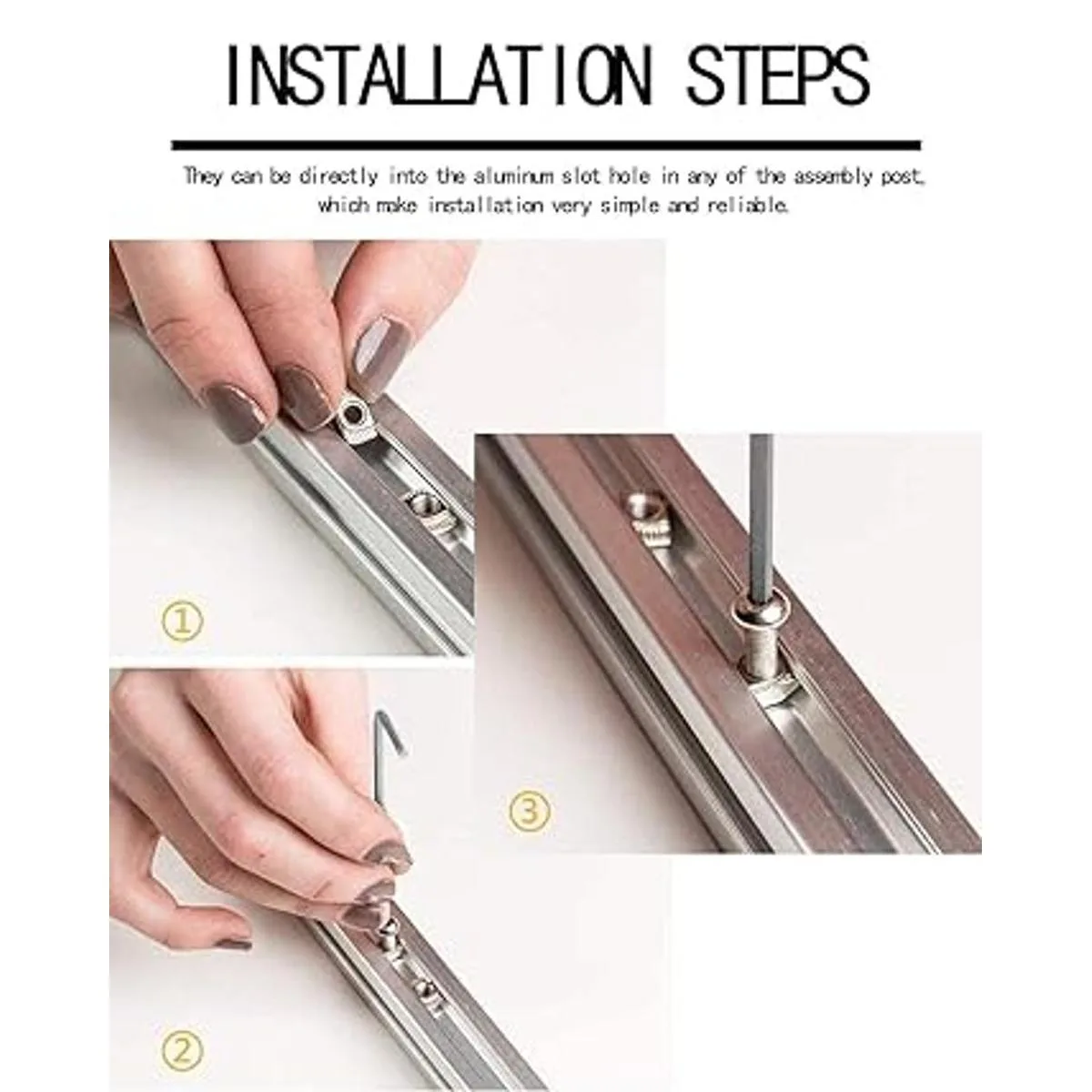 INSTALLATION STEPS

They can be directly into the aluminum slot hole in any of the assembly post, which make installation very simple and reliable.

①

③

②