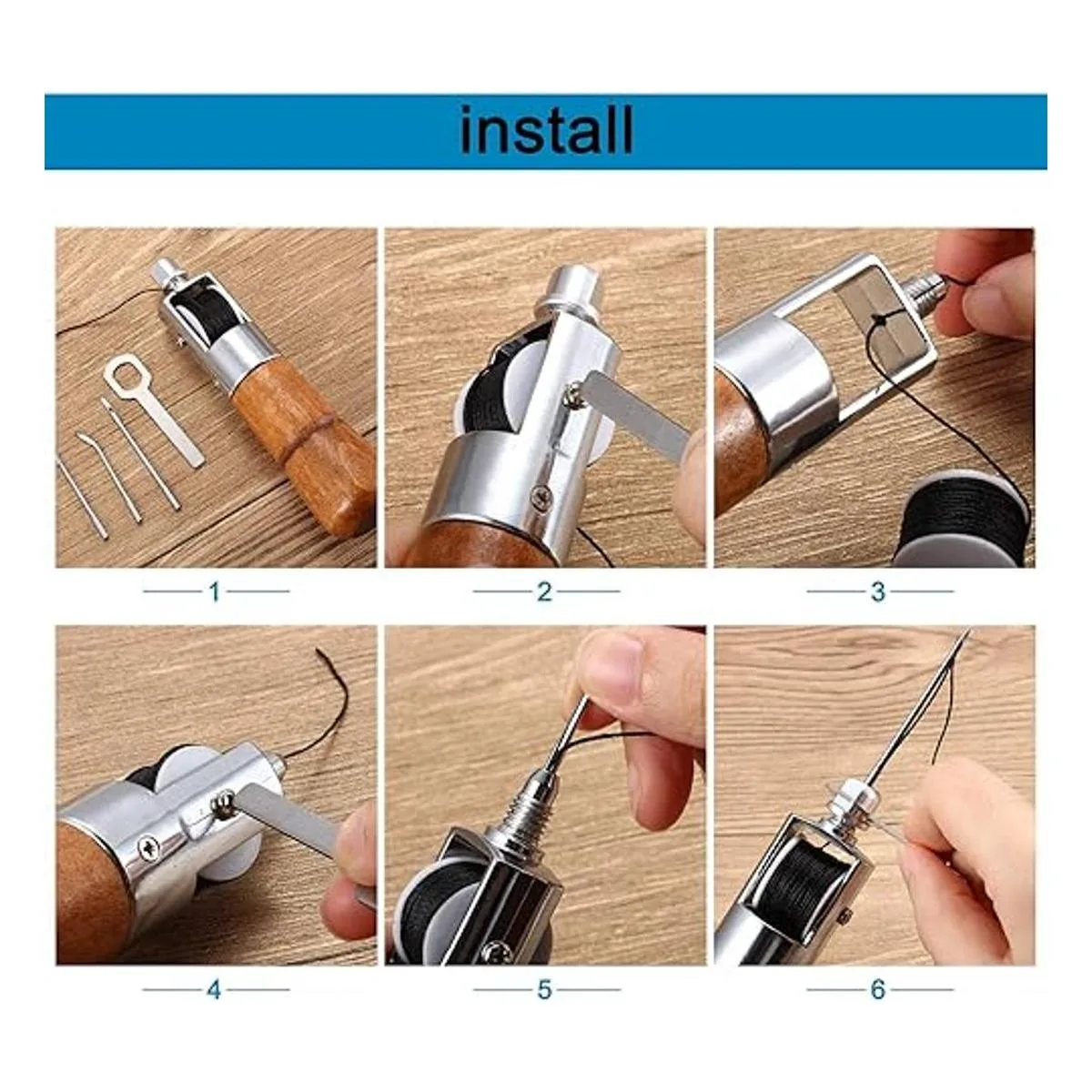 install

1

2

3

4

5

6