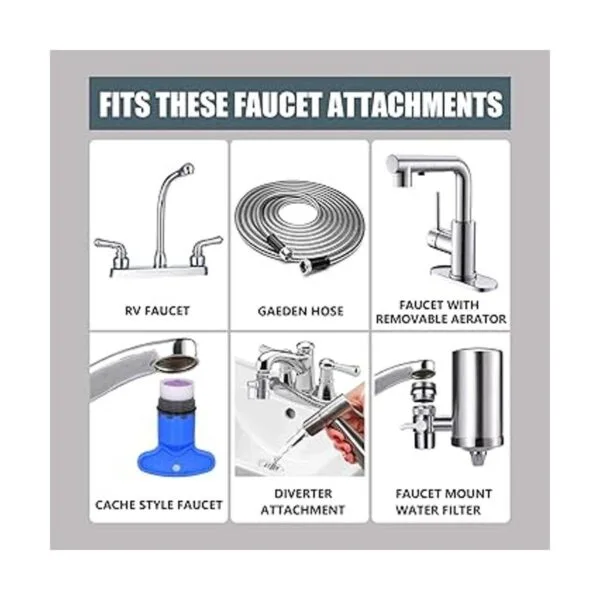 FITS THESE FAUCET ATTACHMENTS

RV FAUCET

GAEDEN HOSE

FAUCET WITH REMOVABLE AERATOR

CACHE STYLE FAUCET

DIVERTER ATTACHMENT

FAUCET MOUNT WATER FILTER