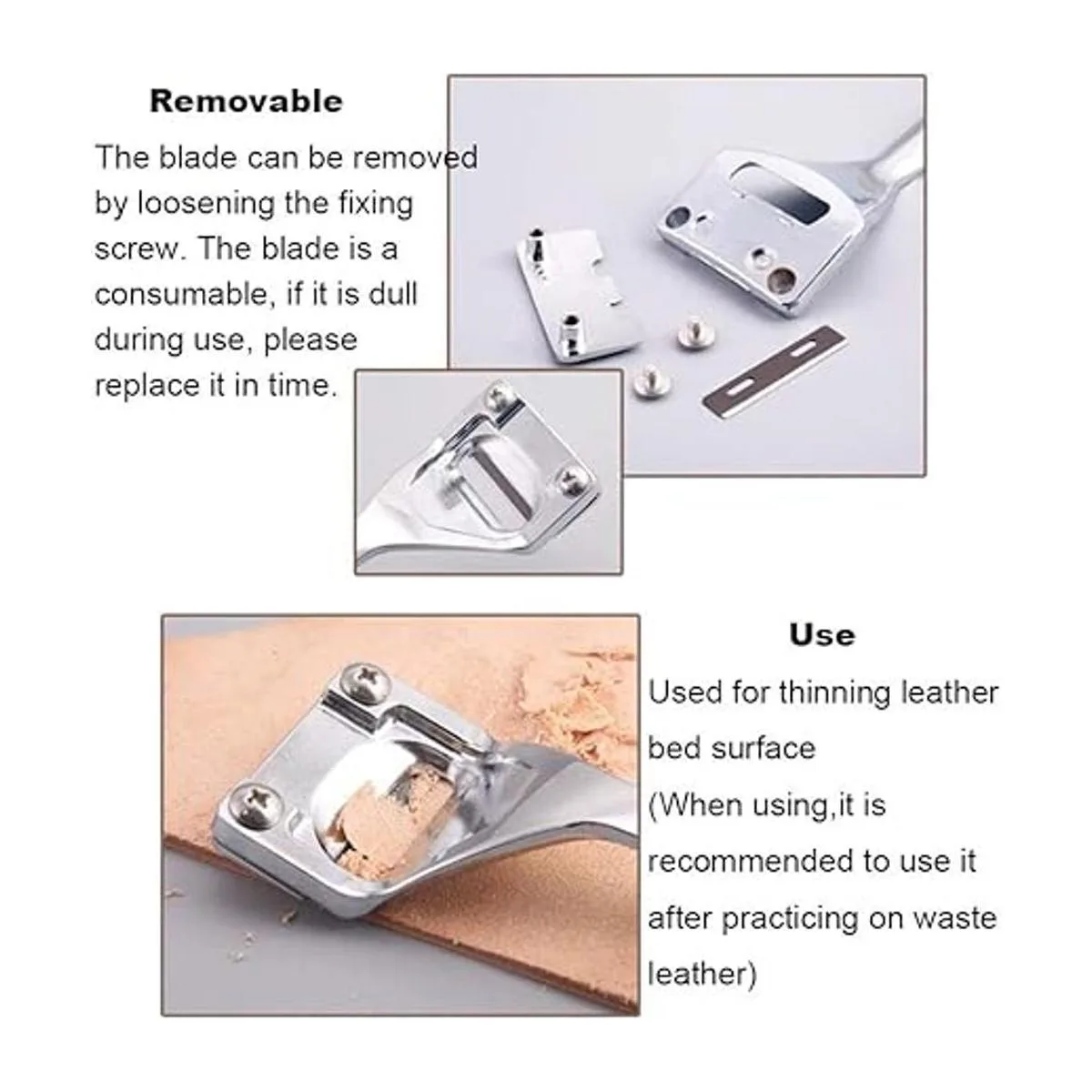 Removable

The blade can be removed by loosening the fixing screw. The blade is a consumable, if it is dull during use, please replace it in time.

Use

Used for thinning leather bed surface (When using,it is recommended to use it after practicing on waste leather)