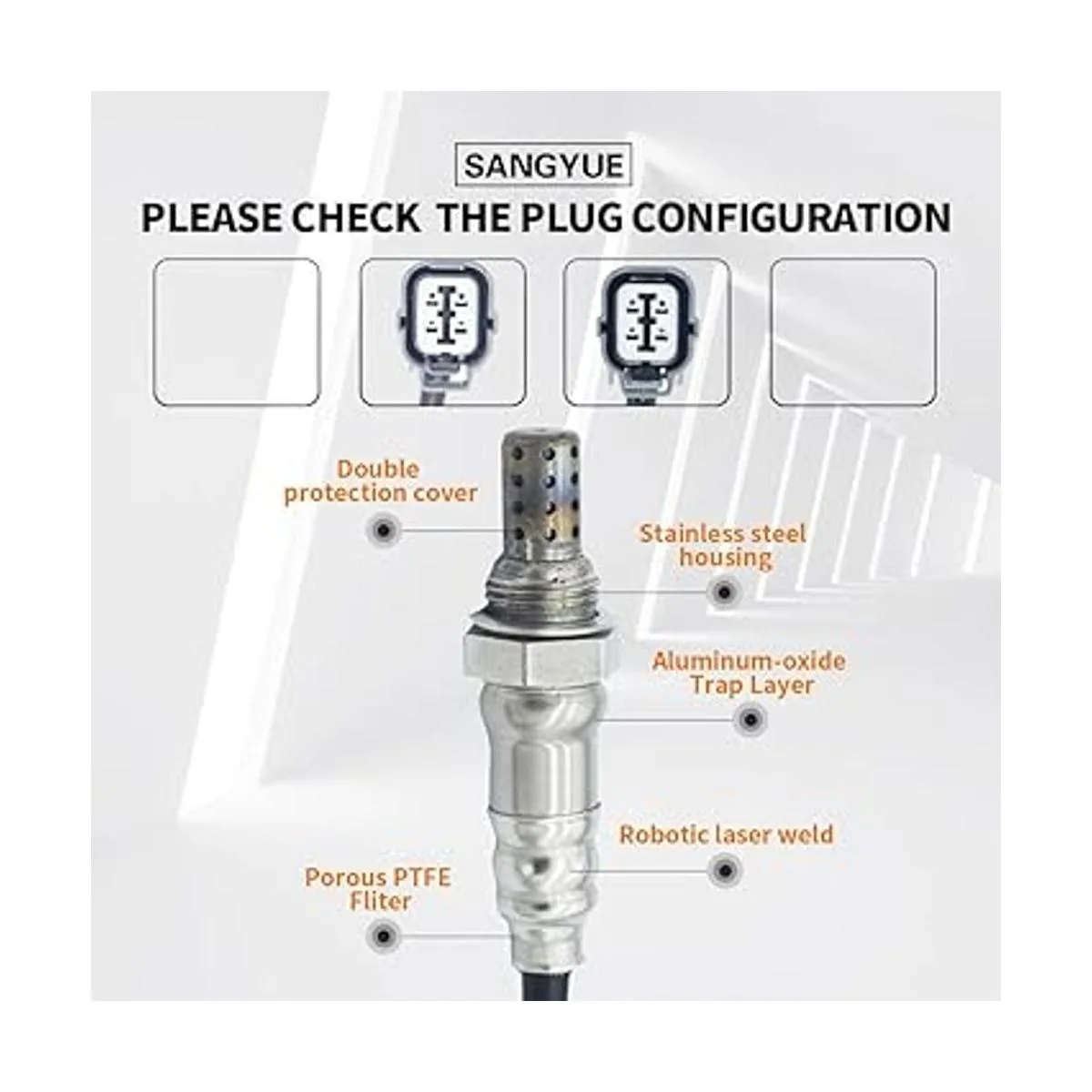 SANGYUE

PLEASE CHECK THE PLUG CONFIGURATION

Double protection cover

Stainless steel housing

Aluminum-oxide Trap Layer

Robotic laser weld

Porous PTFE Fliter