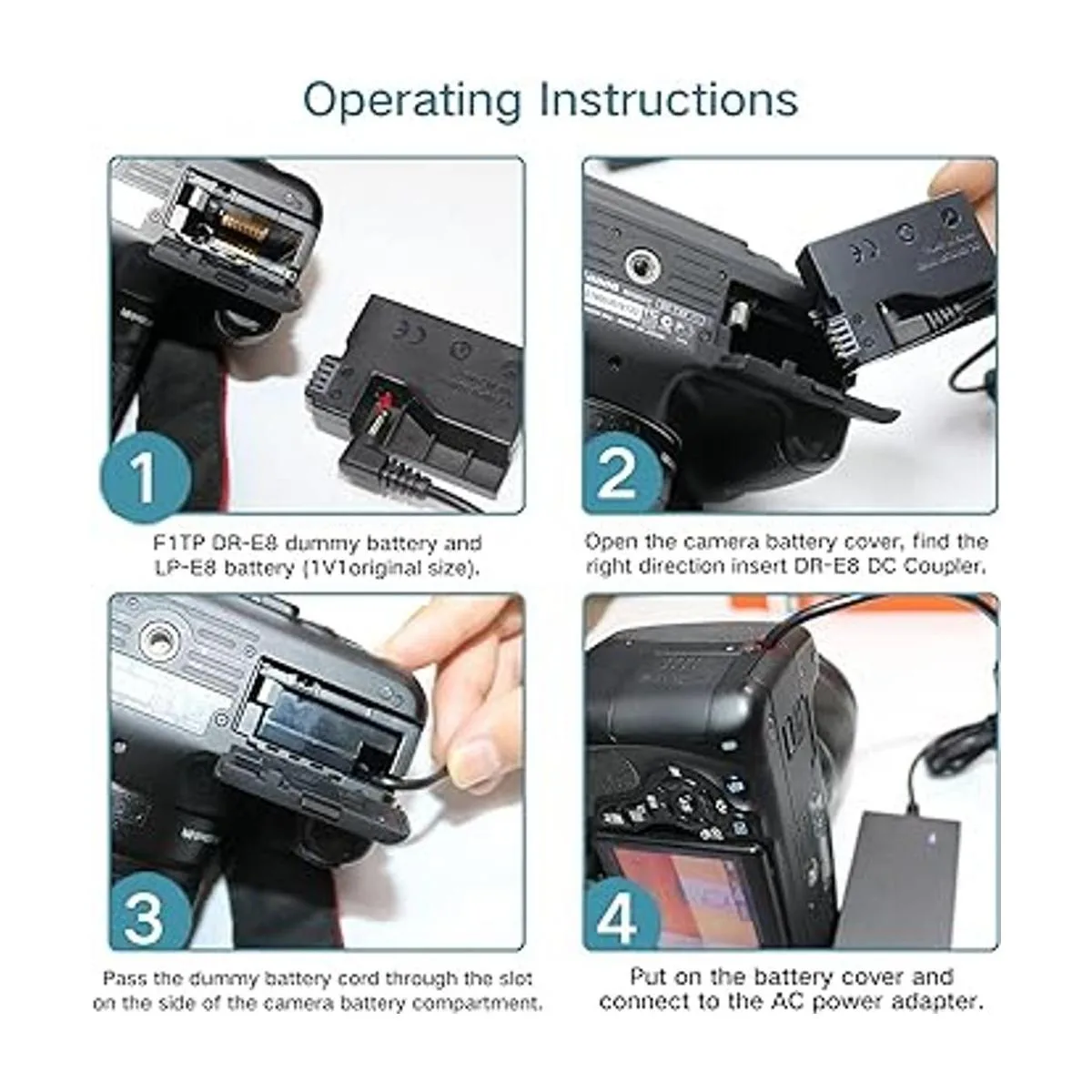 Operating Instructions

1

F1TP DR-E8 dummy battery and LP-E8 battery (1V1original size).

2

Open the camera battery cover, find the right direction insert DR-E8 DC Coupler.

3

Pass the dummy battery cord through the slot on the side of the camera battery compartment.

4

Put on the battery cover and connect to the AC power adapter.