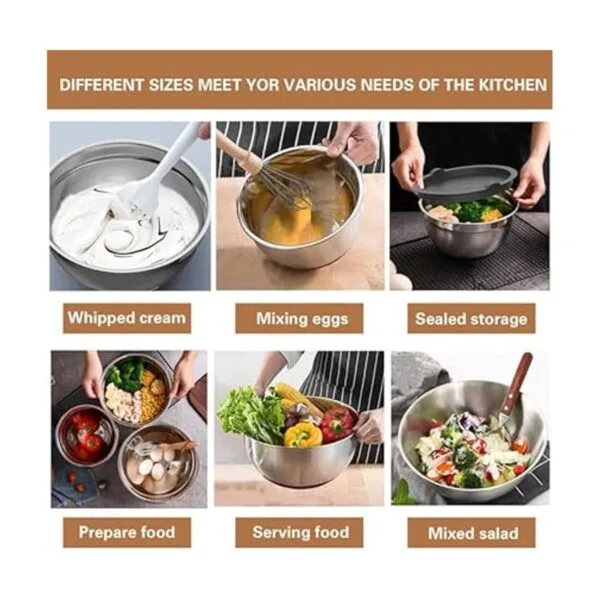 DIFFERENT SIZES MEET YOR VARIOUS NEEDS OF THE KITCHEN

Whipped cream

Mixing eggs

Sealed storage

Prepare food

Serving food

Mixed salad