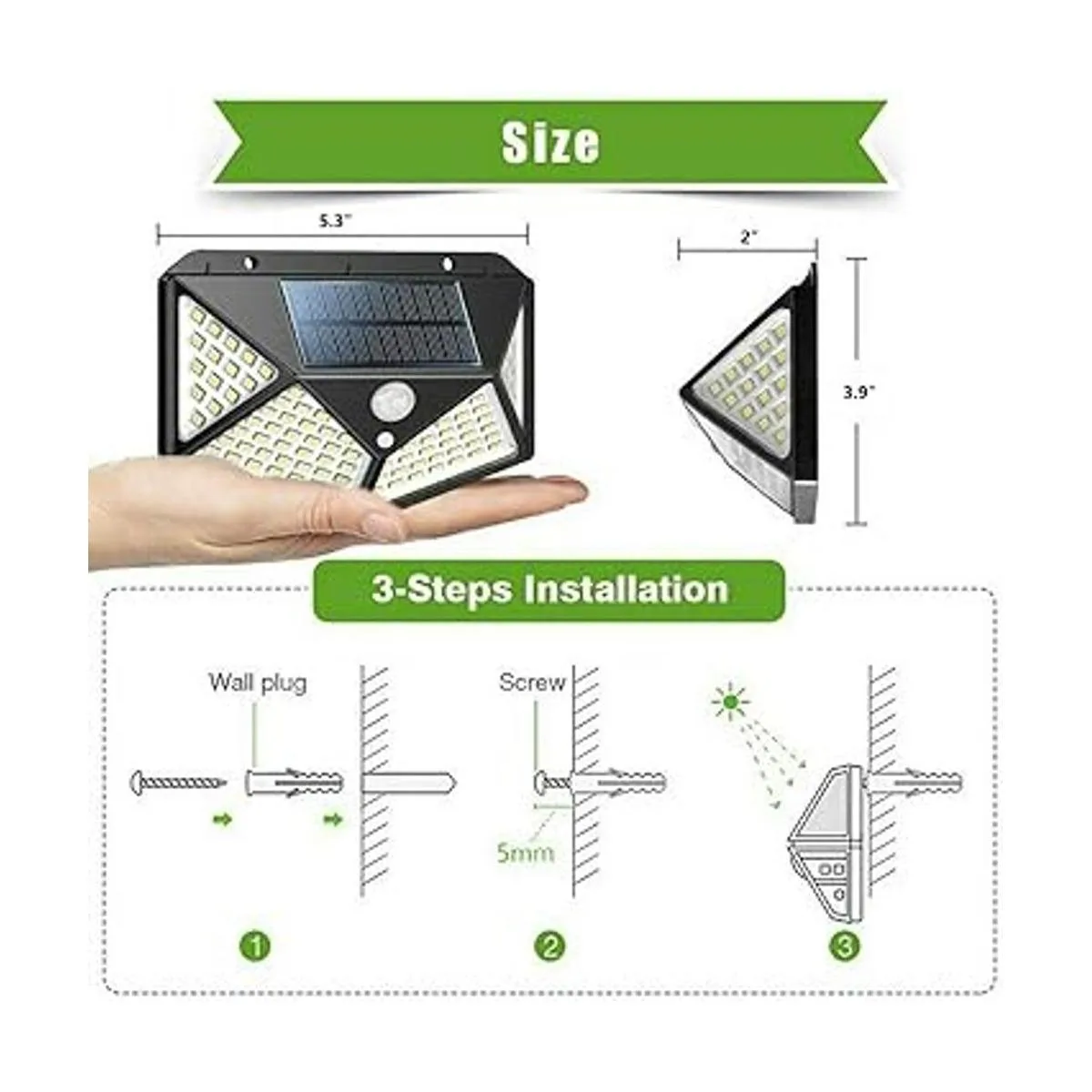 Size

5.3"

2"

3.9"

3-Steps Installation

Wall plug

Screw

5mm

1

2

3