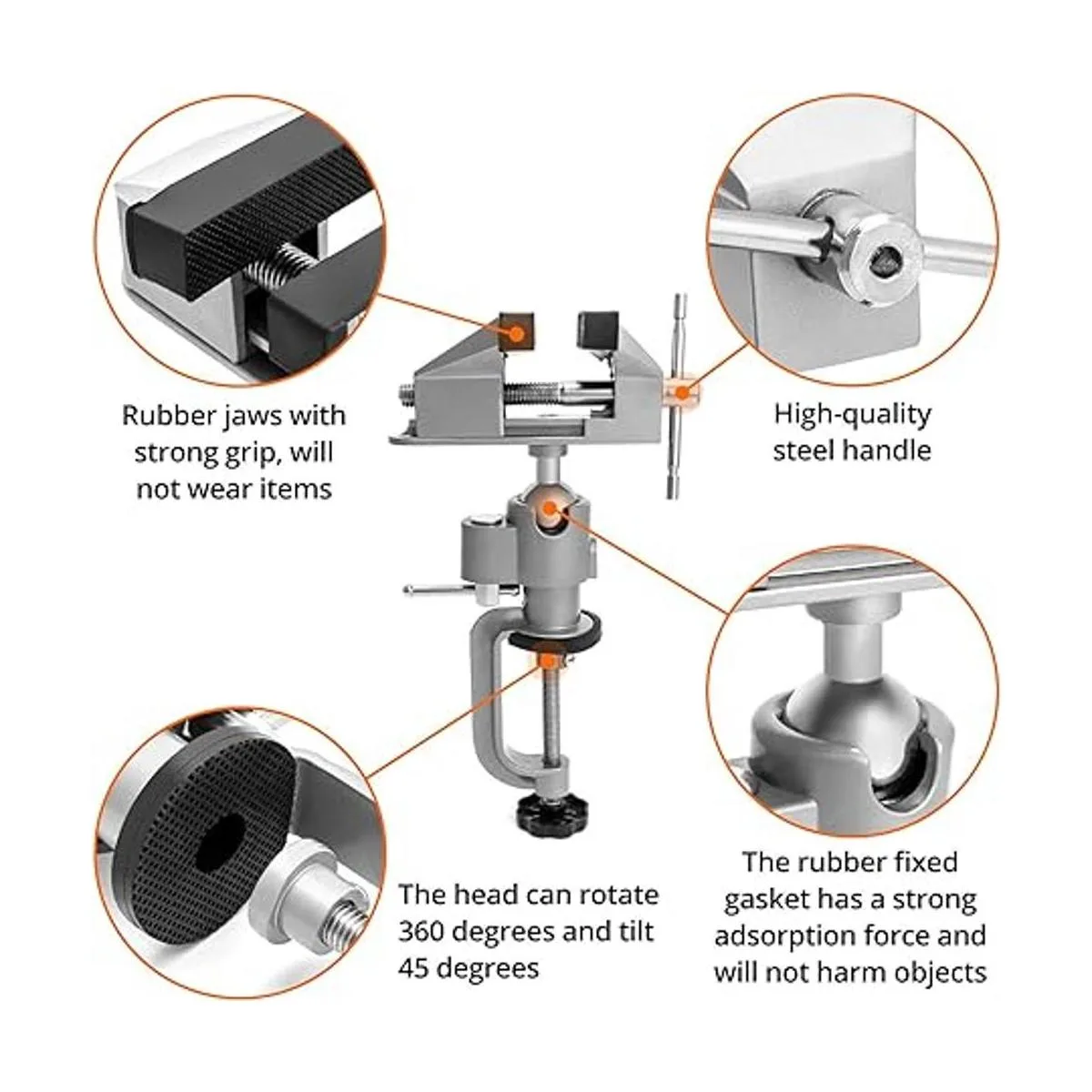 Rubber jaws with strong grip, will not wear items

High-quality steel handle

The head can rotate 360 degrees and tilt 45 degrees

The rubber fixed gasket has a strong adsorption force and will not harm objects