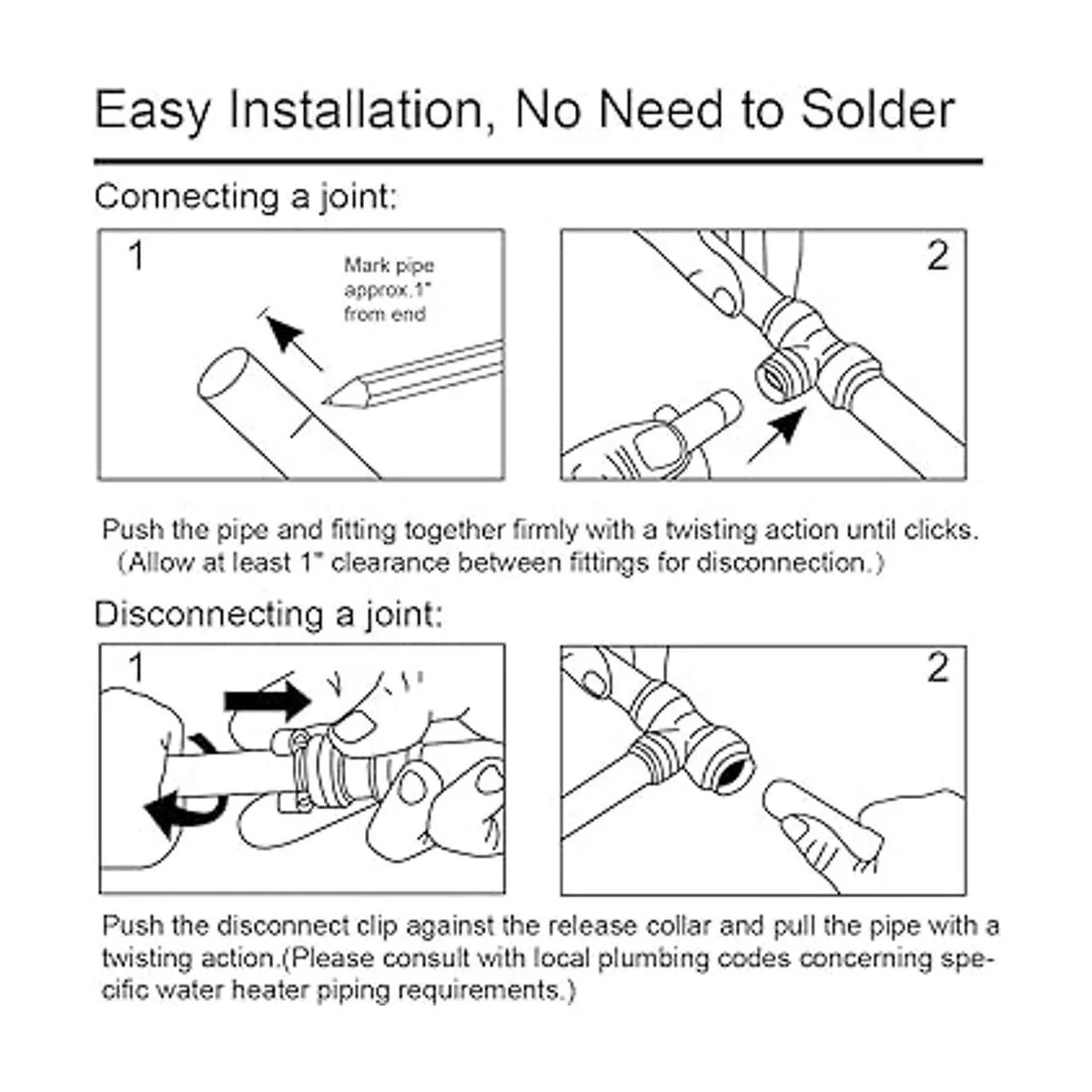 Easy Installation, No Need to Solder

Connecting a joint:

1

Mark pipe approx.1" from end

2

Push the pipe and fitting together firmly with a twisting action until clicks. (Allow at least 1" clearance between fittings for disconnection.)

Disconnecting a joint:

1

2

Push the disconnect clip against the release collar and pull the pipe with a twisting action.(Please consult with local plumbing codes concerning specific water heater piping requirements.)