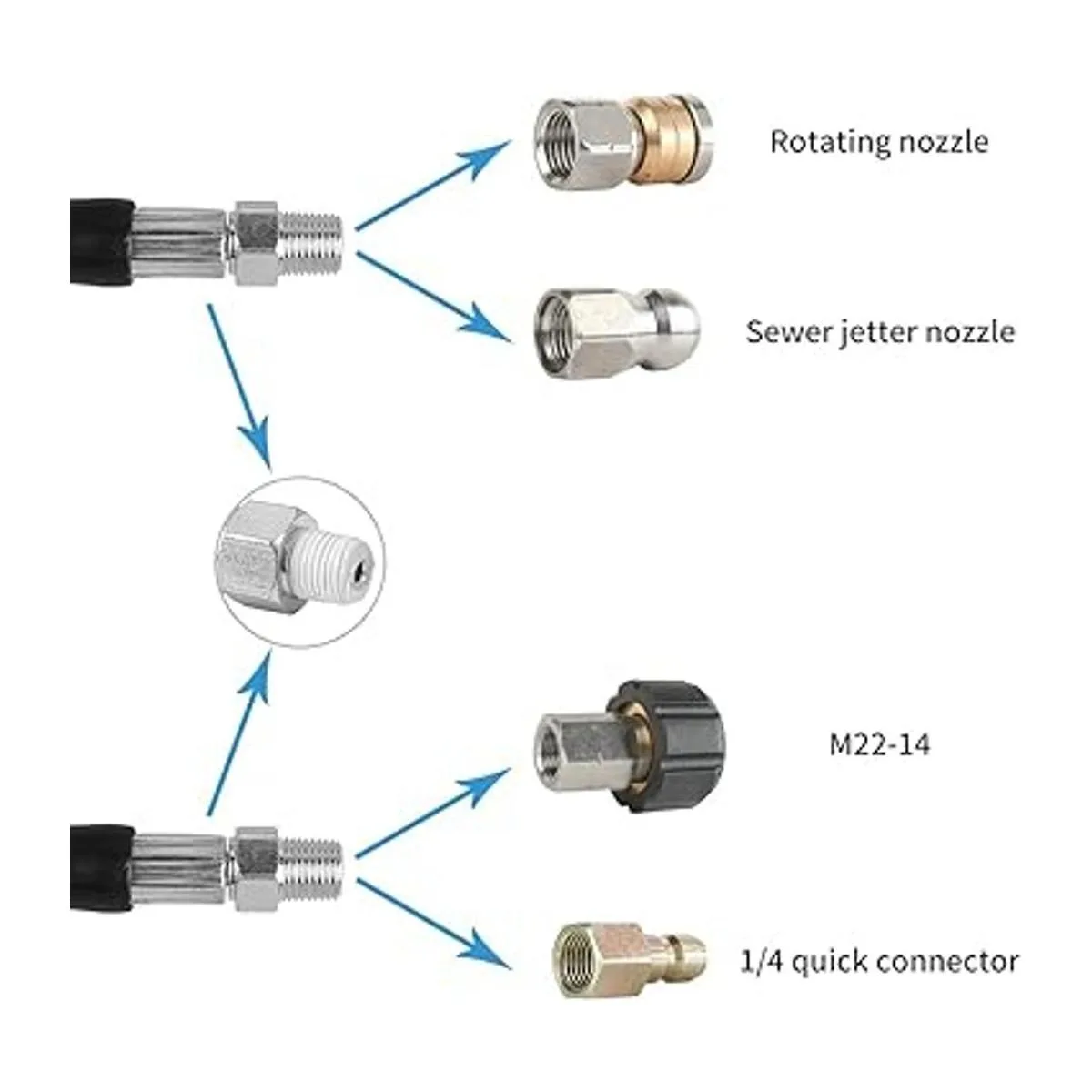 Rotating nozzle

Sewer jetter nozzle

M22-14

1/4 quick connector