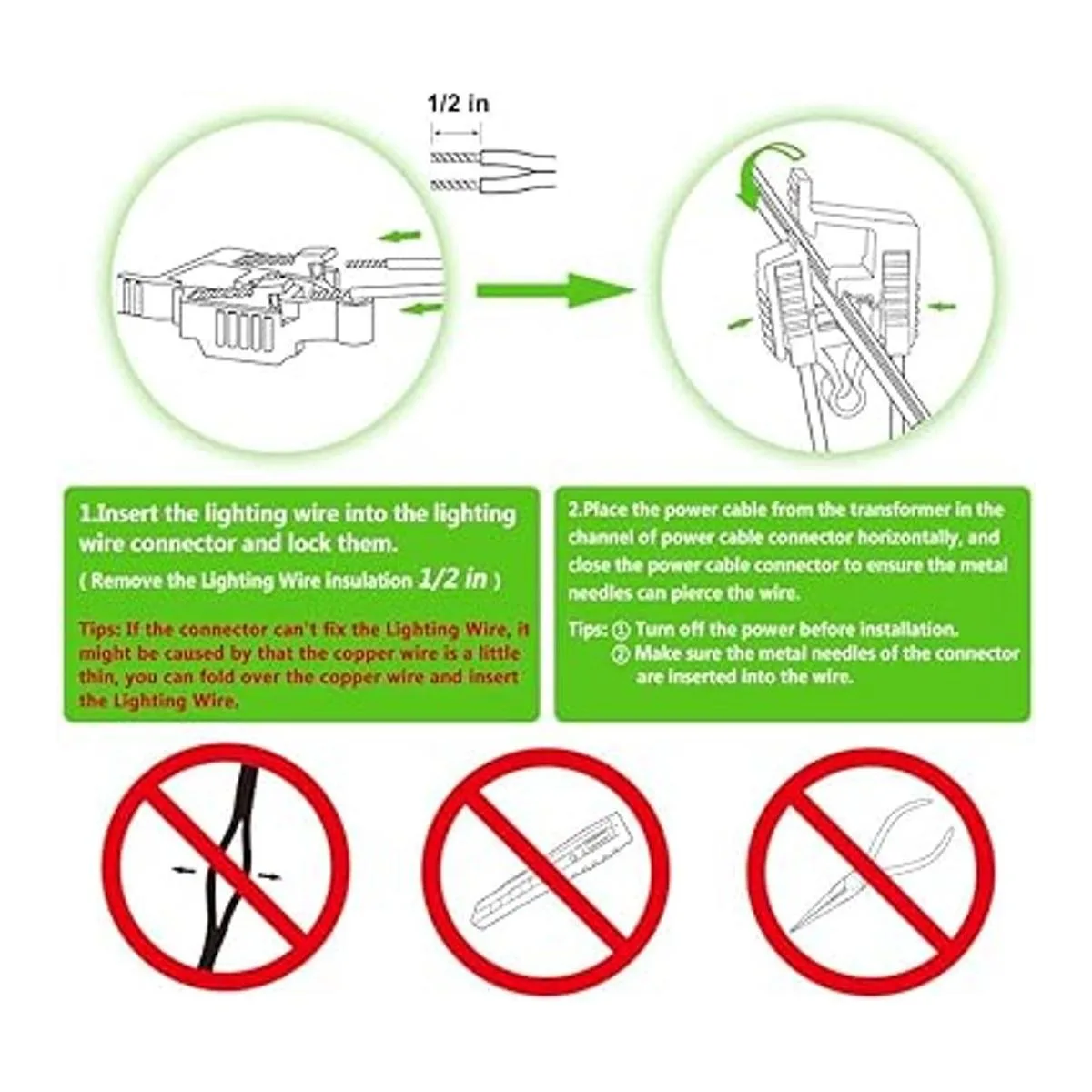 1/2 in

1.Insert the lighting wire into the lighting wire connector and lock them.
( Remove the Lighting Wire insulation 1/2 in )

Tips: If the connector can't fix the Lighting Wire, it might be caused by that the copper wire is a little thin, you can fold over the copper wire and insert the Lighting Wire.

2.Place the power cable from the transformer in the channel of power cable connector horizontally, and close the power cable connector to ensure the metal needles can pierce the wire.

Tips: ① Turn off the power before installation.
② Make sure the metal needles of the connector are inserted into the wire.