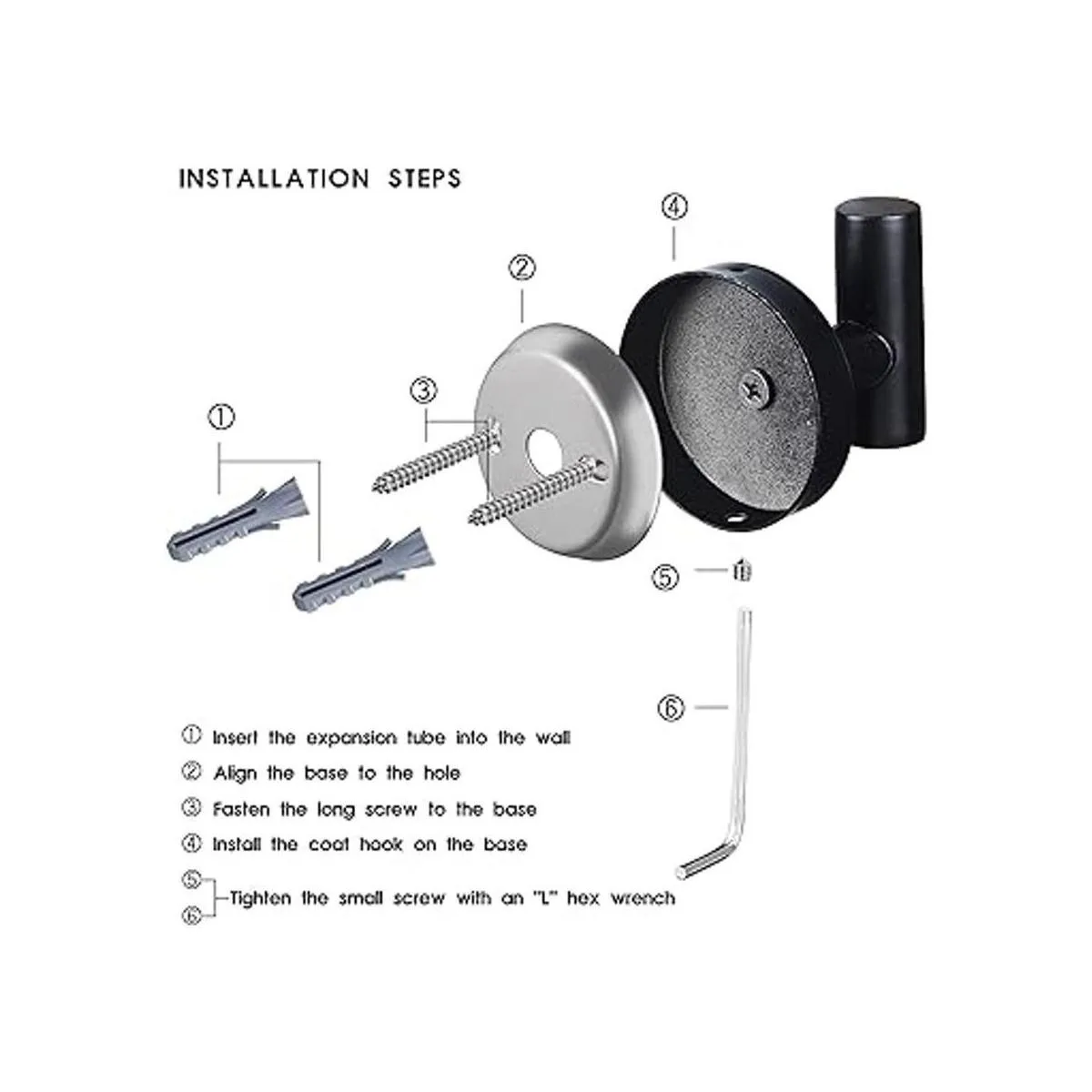 INSTALLATION STEPS

④

②

③

①

⑤

⑥

① Insert the expansion tube into the wall

② Align the base to the hole

③ Fasten the long screw to the base

④ Install the coat hook on the base

⑤ ⑥ Tighten the small screw with an "L" hex wrench