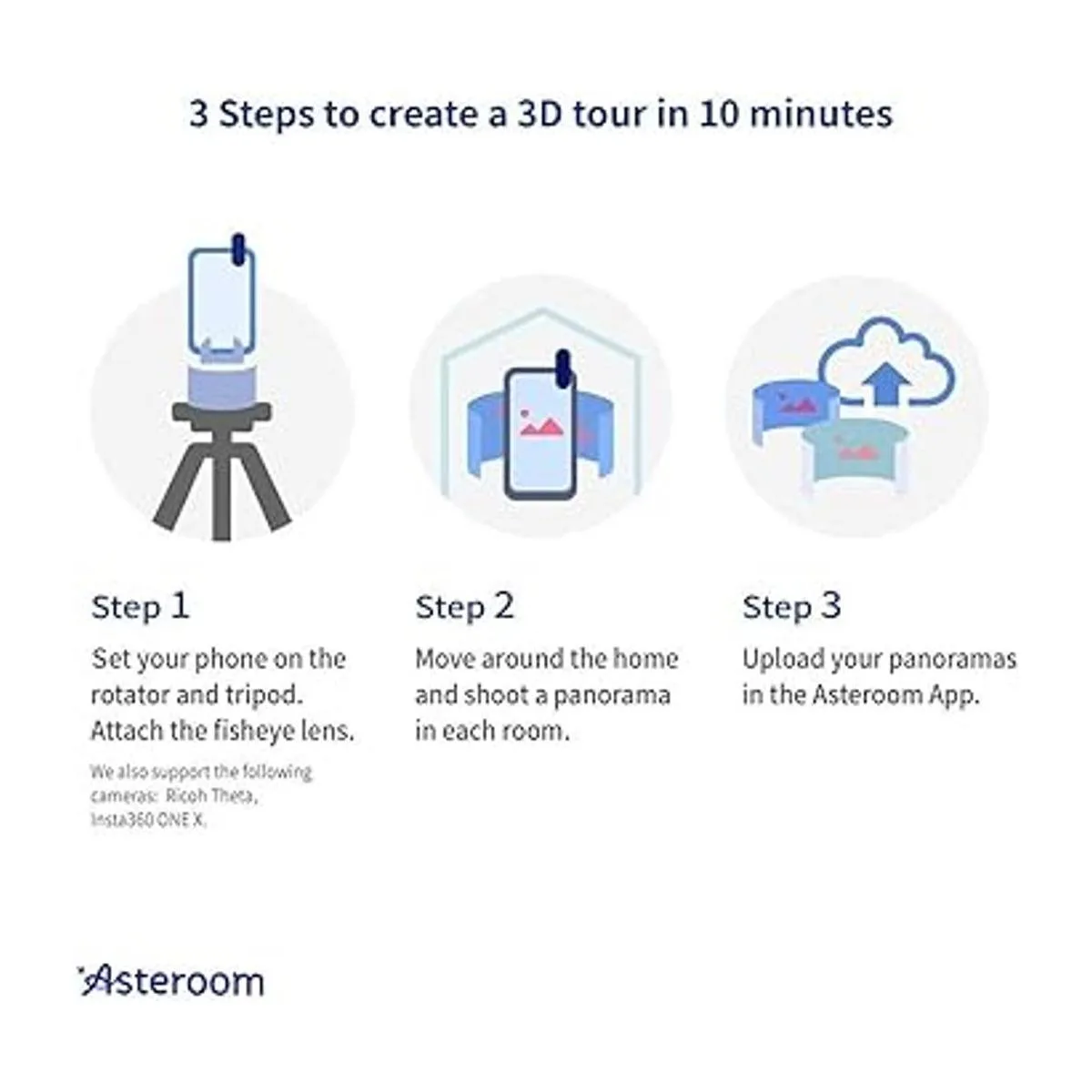 3 Steps to create a 3D tour in 10 minutes

Step 1

Set your phone on the rotator and tripod. Attach the fisheye lens.

We also support the following cameras: Ricoh Theta, Insta360 ONE X.

Step 2

Move around the home and shoot a panorama in each room.

Step 3

Upload your panoramas in the Asteroom App.

Asteroom