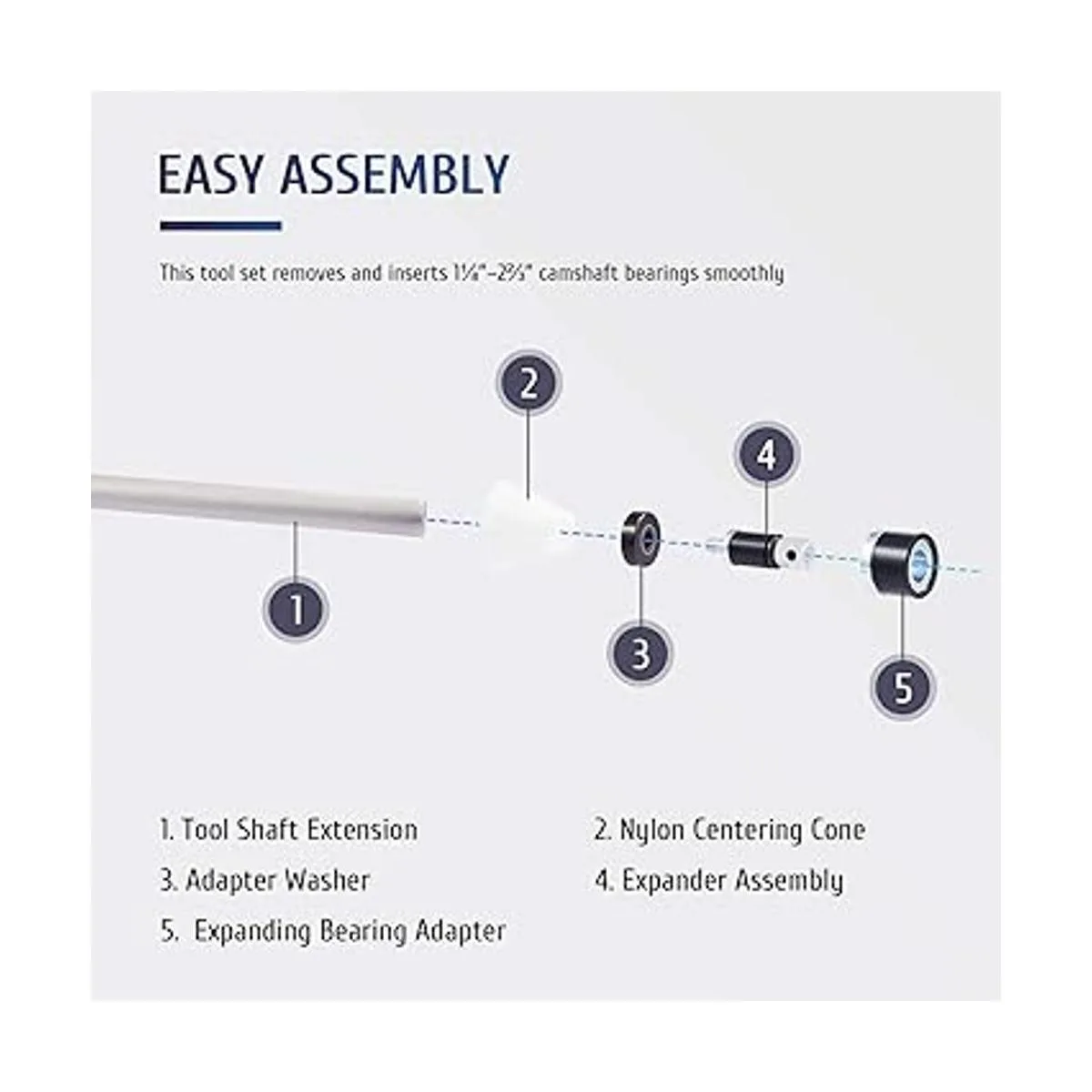 EASY ASSEMBLY

This tool set removes and inserts 1⅛"–2⅔" camshaft bearings smoothly

2

4

1

3

5

1. Tool Shaft Extension

2. Nylon Centering Cone

3. Adapter Washer

4. Expander Assembly

5. Expanding Bearing Adapter