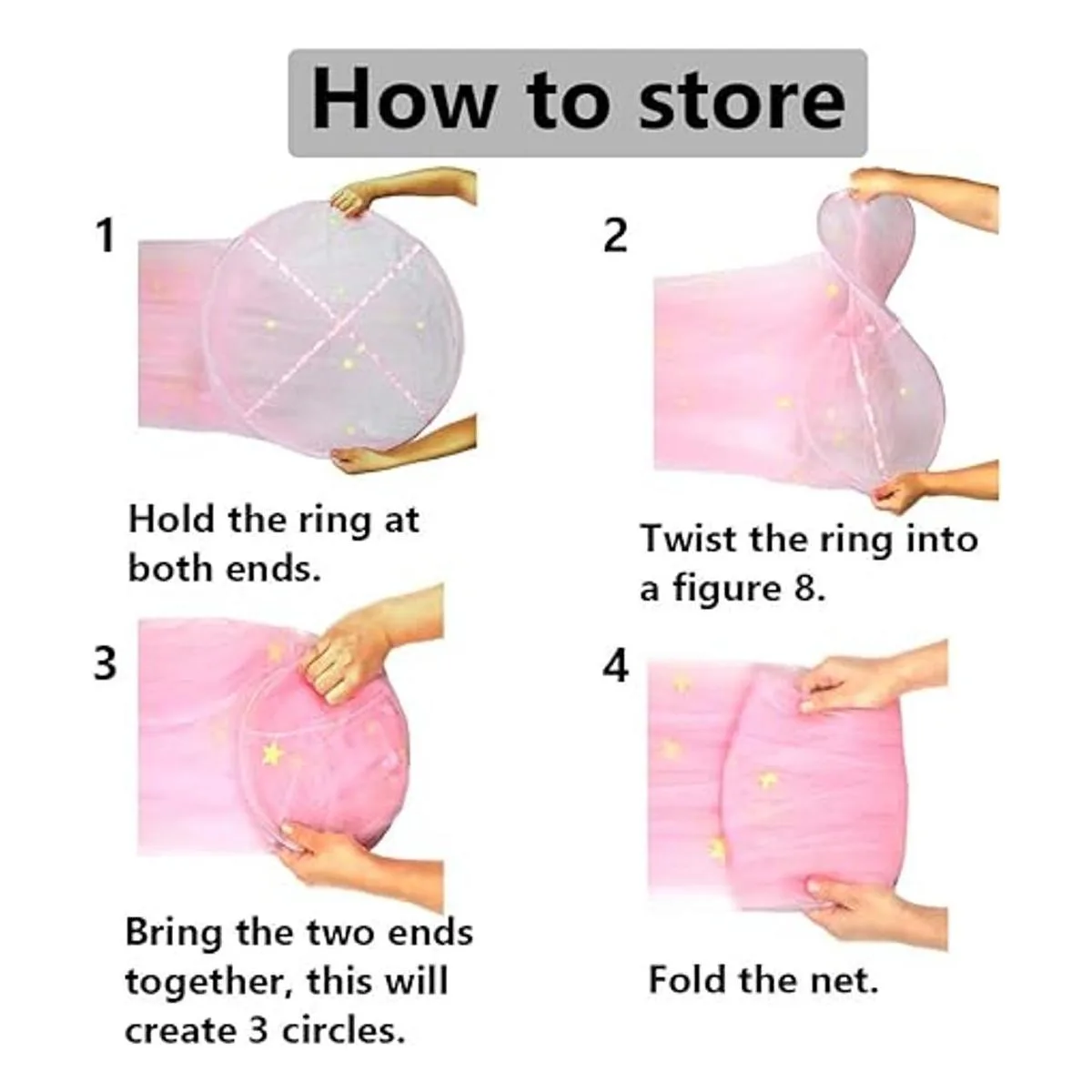 How to store

1

Hold the ring at both ends.

2

Twist the ring into a figure 8.

3

Bring the two ends together, this will create 3 circles.

4

Fold the net.