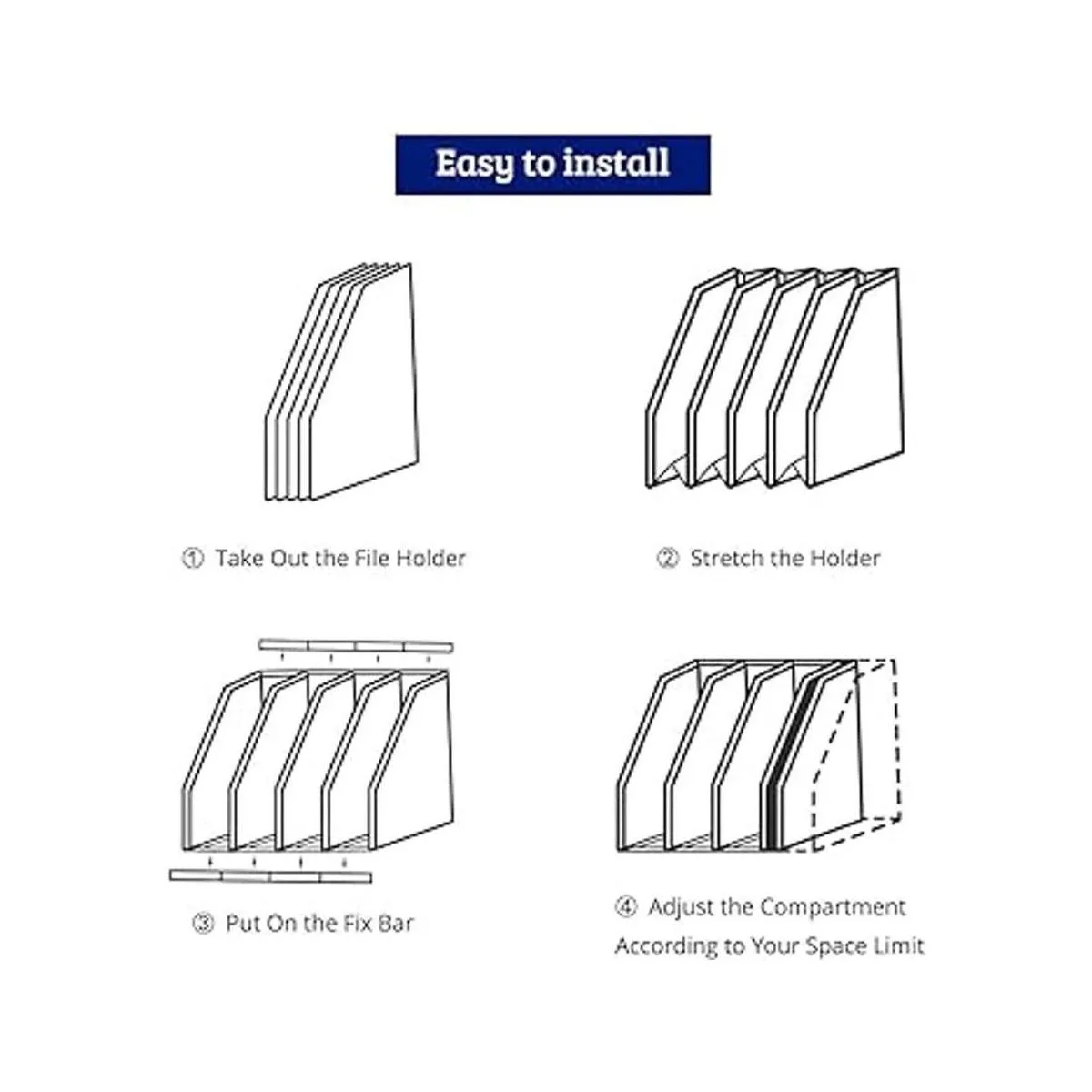 Easy to install

① Take Out the File Holder

② Stretch the Holder

③ Put On the Fix Bar

④ Adjust the Compartment According to Your Space Limit